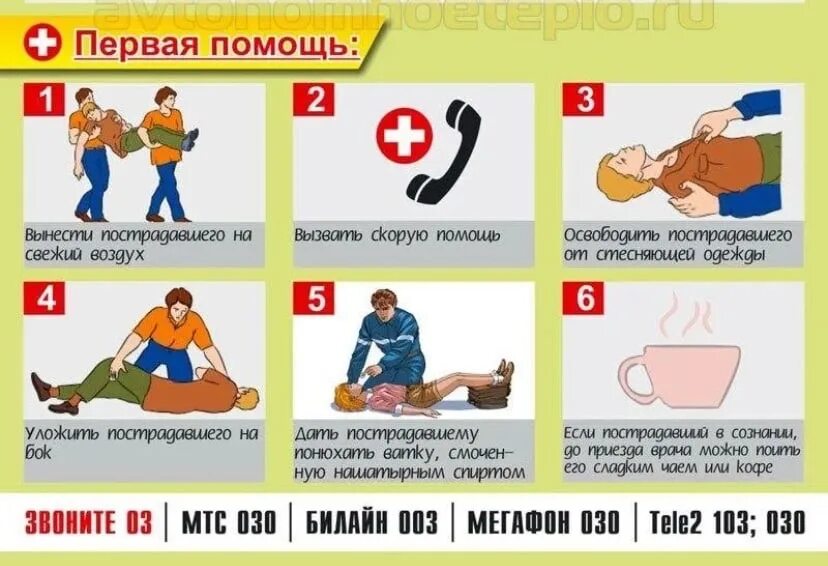 avtonomnoeteplo.ru

Первая помощь:

1
Вынести пострадавшего на свежий воздух

2
Вызвать скорую помощь

3
Освободить пострадавшего от стесняющей одежды

4
Уложить пострадавшего на бок

5
Дать пострадавшему понюхать ватку, смоченную нашатырным спиртом

6
Если пострадавший в сознании, до приезда врача можно поить его сладким чаем или кофе

ЗВОНИТЕ 03 | МТС 030 | БИЛАЙН 003 | МЕГАФОН 030 | Tele2 103; 030