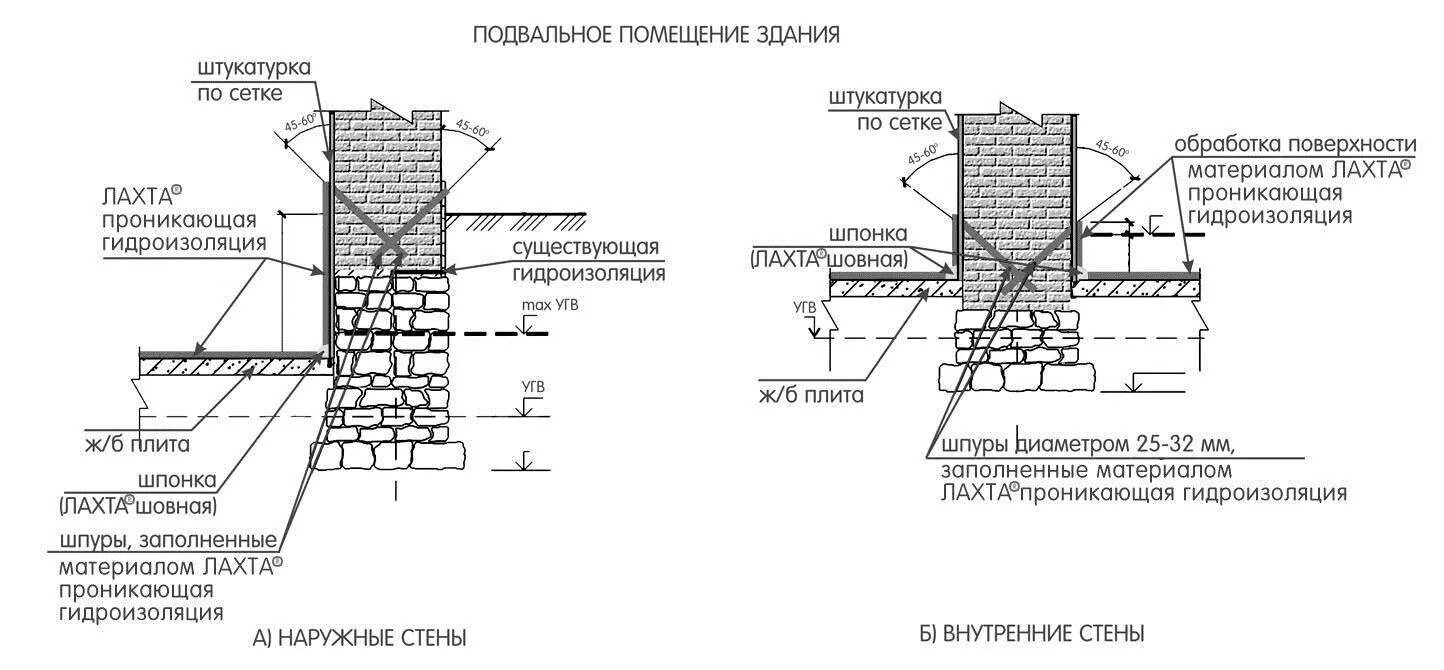 ПОДВАЛЬНОЕ ПОМЕЩЕНИЕ ЗДАНИЯ

штукатурка по сетке

45-60°

45-60°

ЛАХТА® проникающая гидроизоляция

существующая гидроизоляция

max УГВ

УГВ

ж/б плита

шпонка (ЛАХТА® шовная)

шпуры, заполненные материалом ЛАХТА® проникающая гидроизоляция

А) НАРУЖНЫЕ СТЕНЫ

штукатурка по сетке

45-60°

45-60°

обработка поверхности материалом ЛАХТА® проникающая гидроизоляция

шпонка (ЛАХТА® шовная)

УГВ

ж/б плита

шпуры диаметром 25-32 мм, заполненные материалом ЛАХТА® проникающая гидроизоляция

Б) ВНУТРЕННИЕ СТЕНЫ