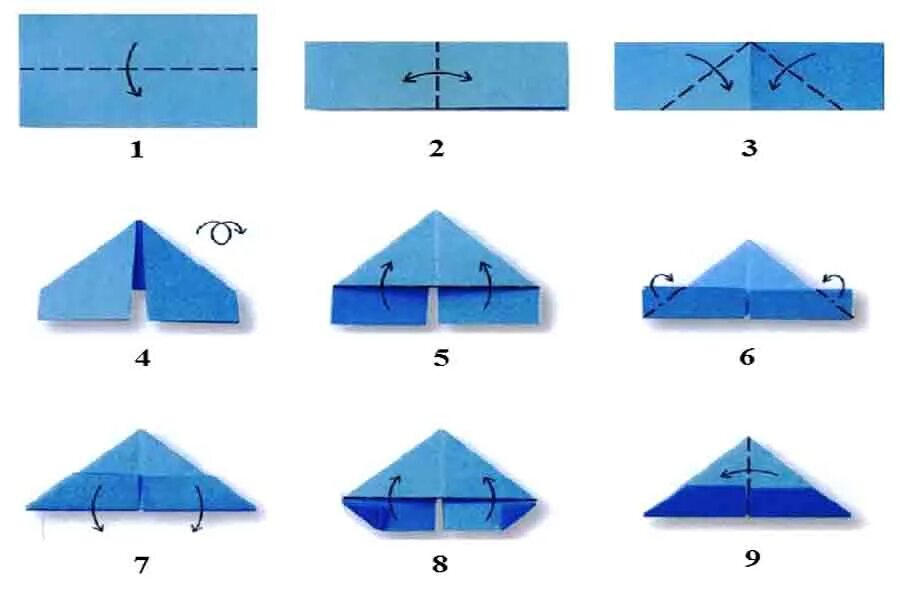 1

2

3

4

5

6

7

8

9