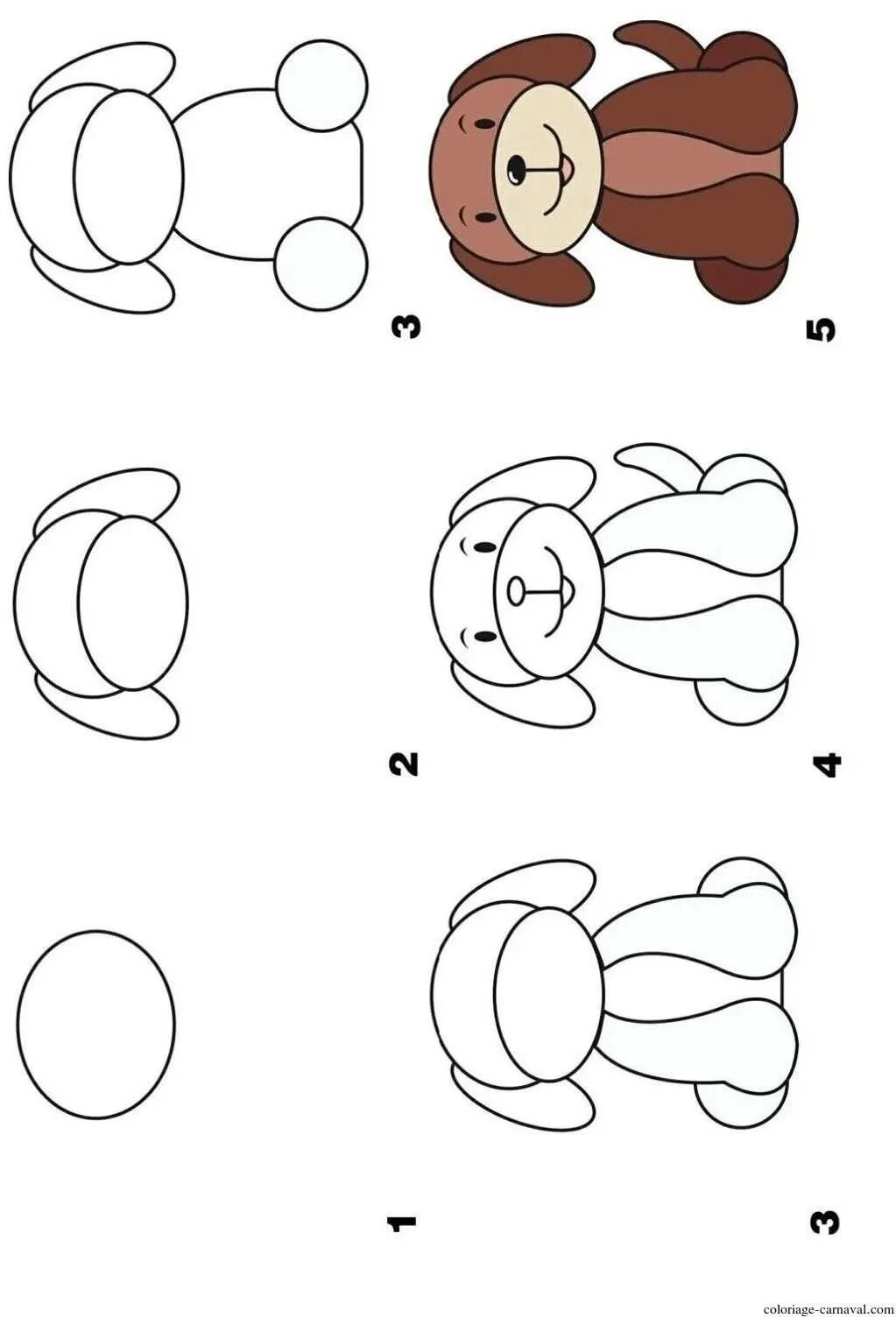 1
2
3
3
4
5
coloriage-carnaval.com