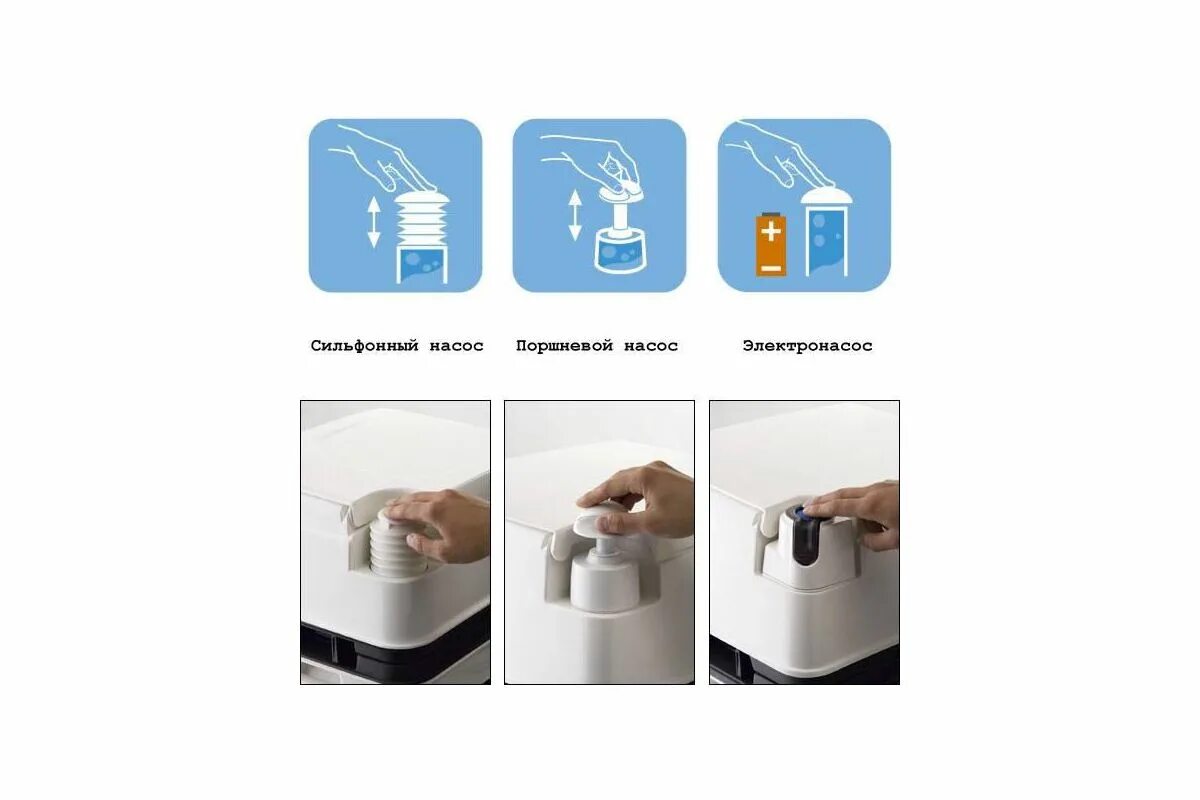 Сильфонный насос

Поршневой насос

Электронасос