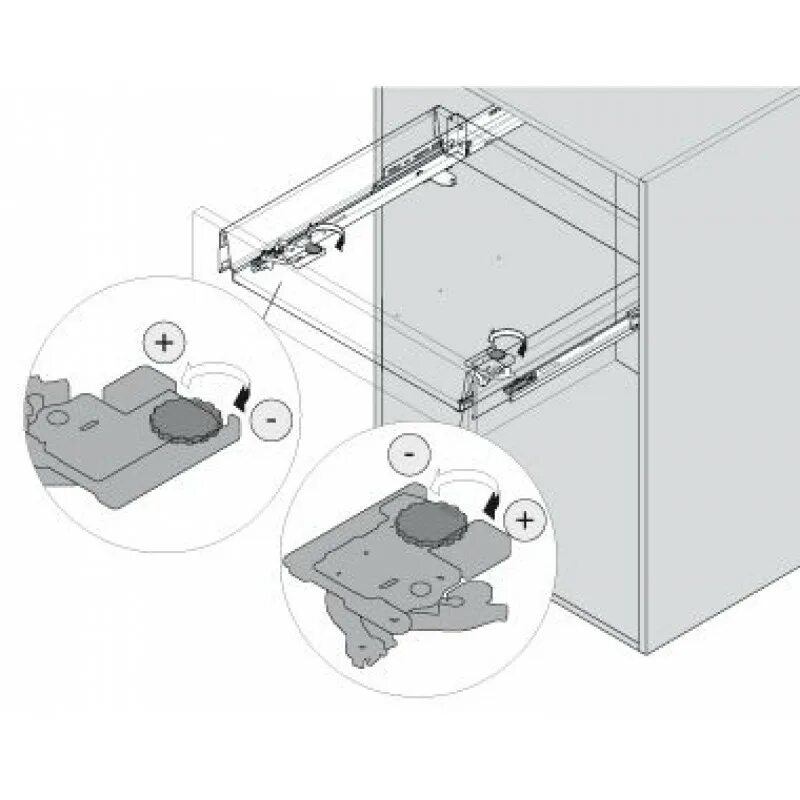 +
-
-
+