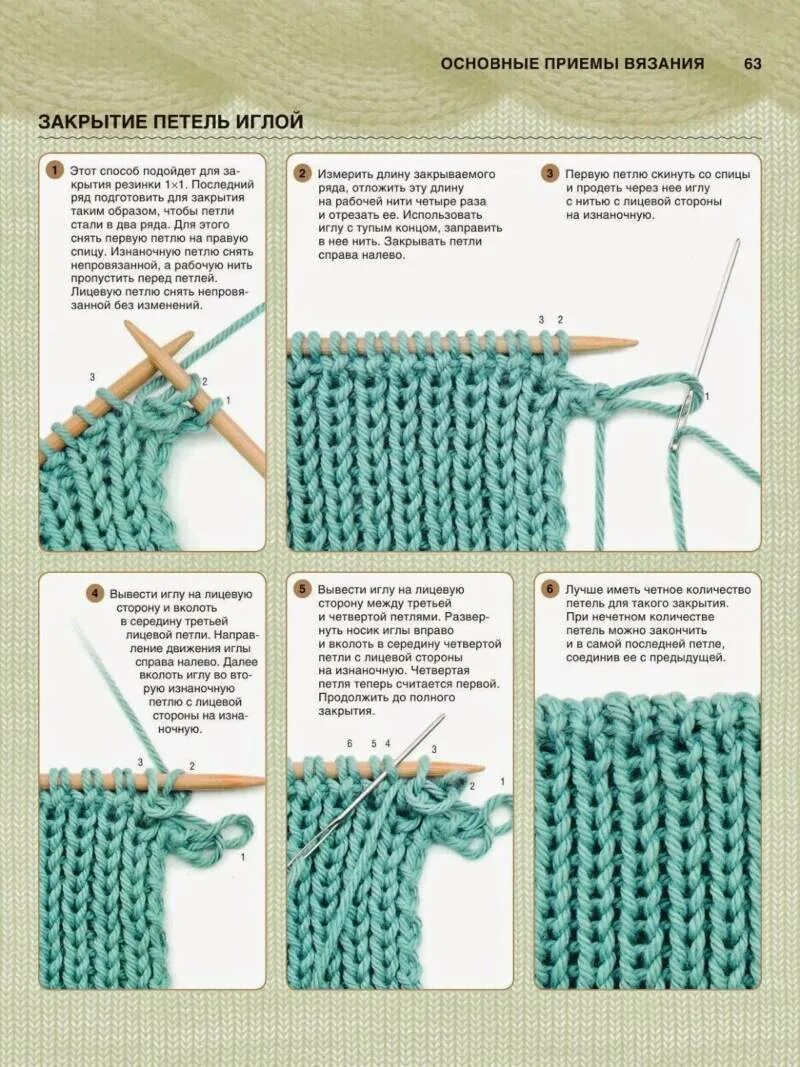 ОСНОВНЫЕ ПРИЕМЫ ВЯЗАНИЯ 63

ЗАКРЫТИЕ ПЕТЕЛЬ ИГЛОЙ

1 Этот способ подойдет для закрытия резинки 1×1. Последний ряд подготовить для закрытия таким образом, чтобы петли стали в два ряда. Для этого снять первую петлю на правую спицу. Изнаночную петлю снять непровязанной, а рабочую нить пропустить перед петлей. Лицевую петлю снять непровязанной без изменений.

3 2 1

2 Измерить длину закрываемого ряда, отложить эту длину на рабочей нити четыре раза и отрезать ее. Использовать иглу с тупым концом, заправить в нее нить. Закрывать петли справа налево.

3 Первую петлю скинуть со спицы и продеть через нее иглу с нитью с лицевой стороны на изнаночную.

3 2 1

4 Вывести иглу на лицевую сторону и вколоть в середину третьей лицевой петли. Направление движения иглы справа налево. Далее вколоть иглу во вторую изнаночную петлю с лицевой стороны на изнаночную.

3 2 1

5 Вывести иглу на лицевую сторону между третьей и четвертой петлями. Развернуть носик иглы вправо и вколоть в середину четвертой петли с лицевой стороны на изнаночную. Четвертая петля теперь считается первой. Продолжить до полного закрытия.

6 5 4 3 2 1

6 Лучше иметь четное количество петель для такого закрытия. При нечетном количестве петель можно закончить и в самой последней петле, соединив ее с предыдущей.