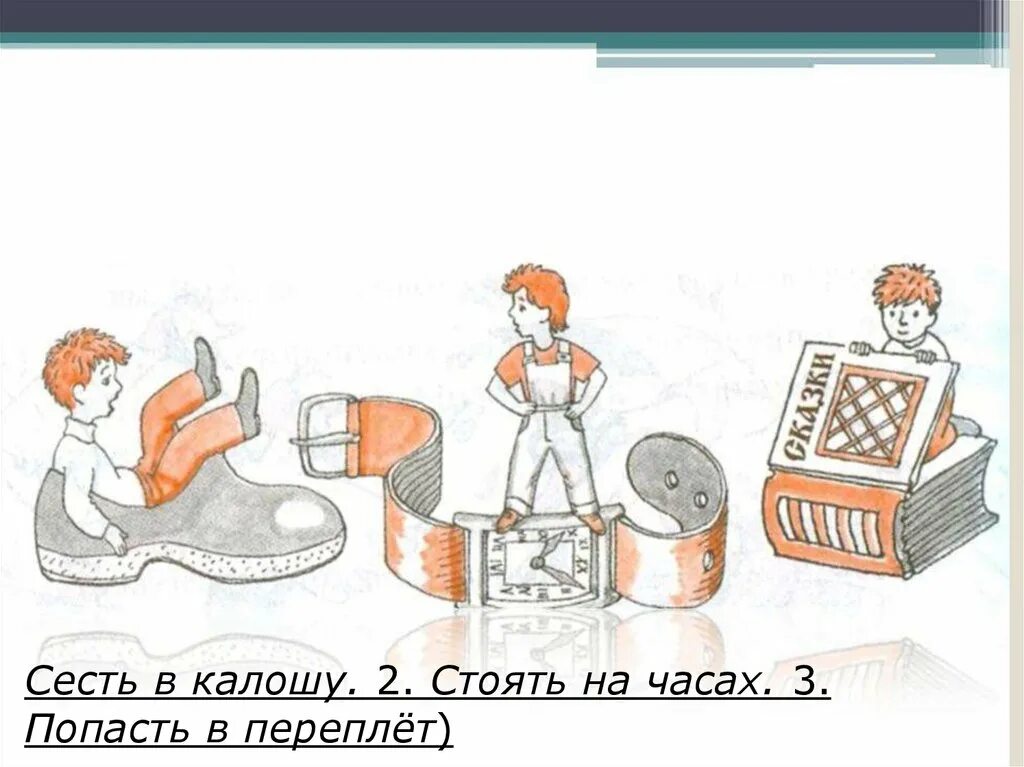 СКАЗКИ

Сесть в калошу. 2. Стоять на часах. 3. Попасть в переплёт)