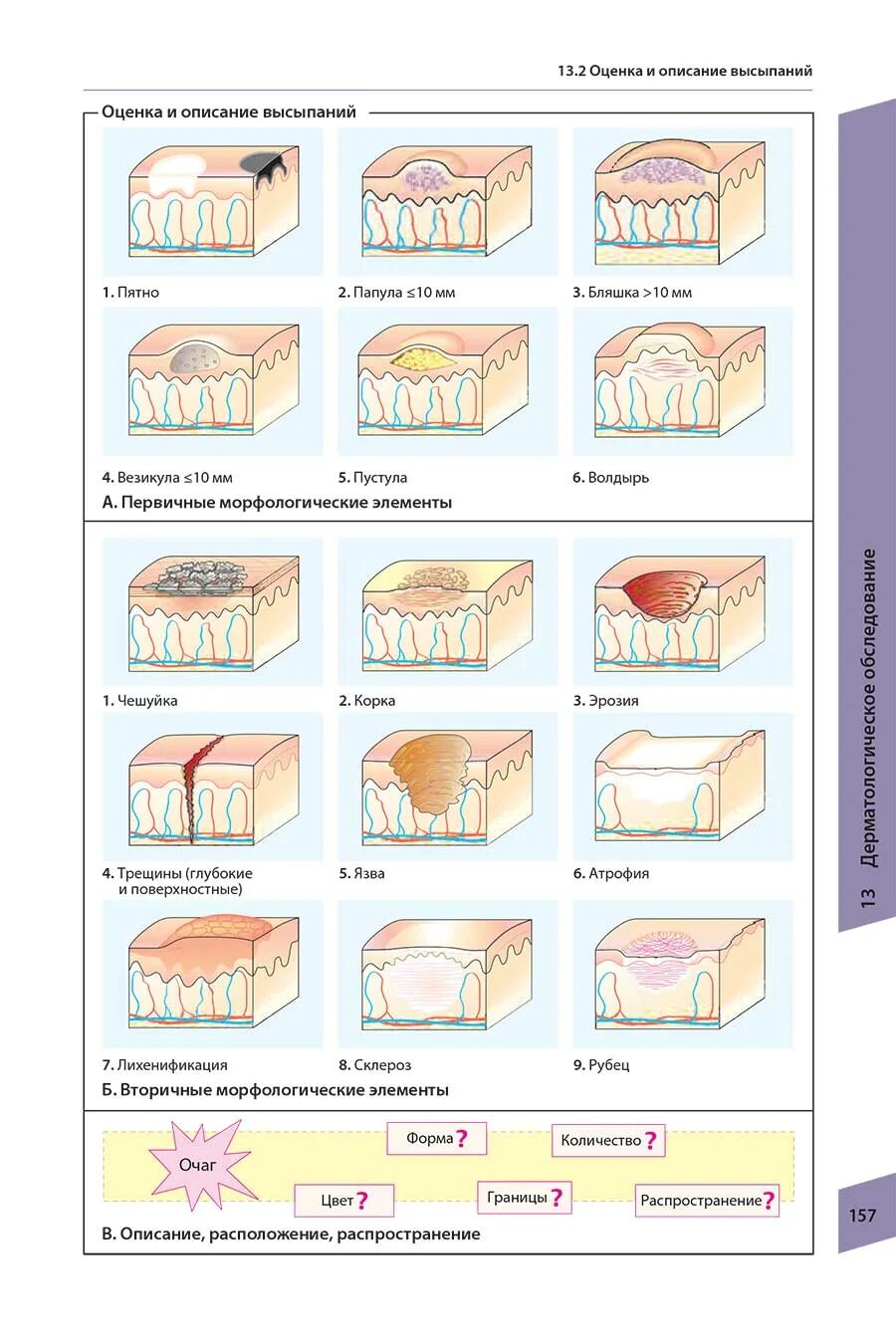 13.2 Оценка и описание высыпаний

Оценка и описание высыпаний

1. Пятно

2. Папула ≤10 мм

3. Бляшка >10 мм

4. Везикула ≤10 мм

5. Пустула

6. Волдырь

А. Первичные морфологические элементы

1. Чешуйка

2. Корка

3. Эрозия

4. Трещины (глубокие и поверхностные)

5. Язва

6. Атрофия

7. Лихенификация

8. Склероз

9. Рубец

Б. Вторичные морфологические элементы

Очаг

Форма ?

Количество ?

Цвет ?

Границы ?

Распространение ?

В. Описание, расположение, распространение

13 Дерматологическое обследование

157