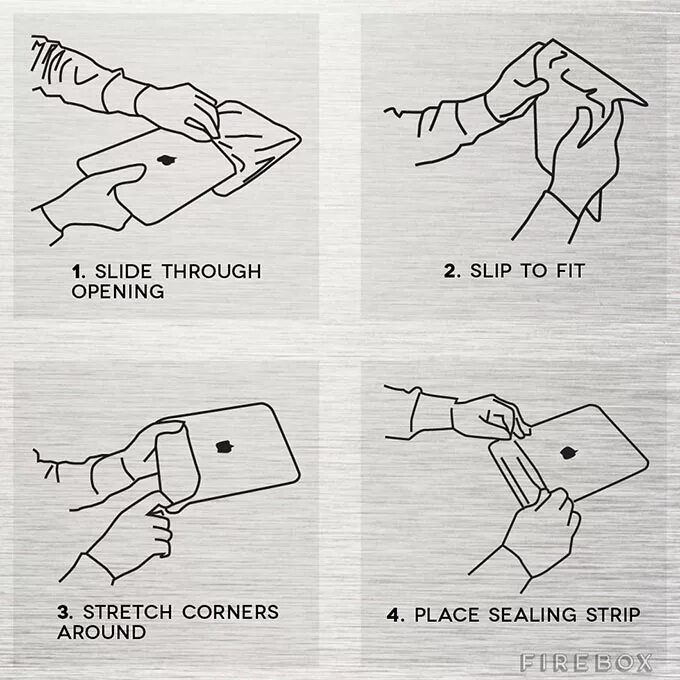 1. SLIDE THROUGH OPENING

2. SLIP TO FIT

3. STRETCH CORNERS AROUND

4. PLACE SEALING STRIP

FIREBOX