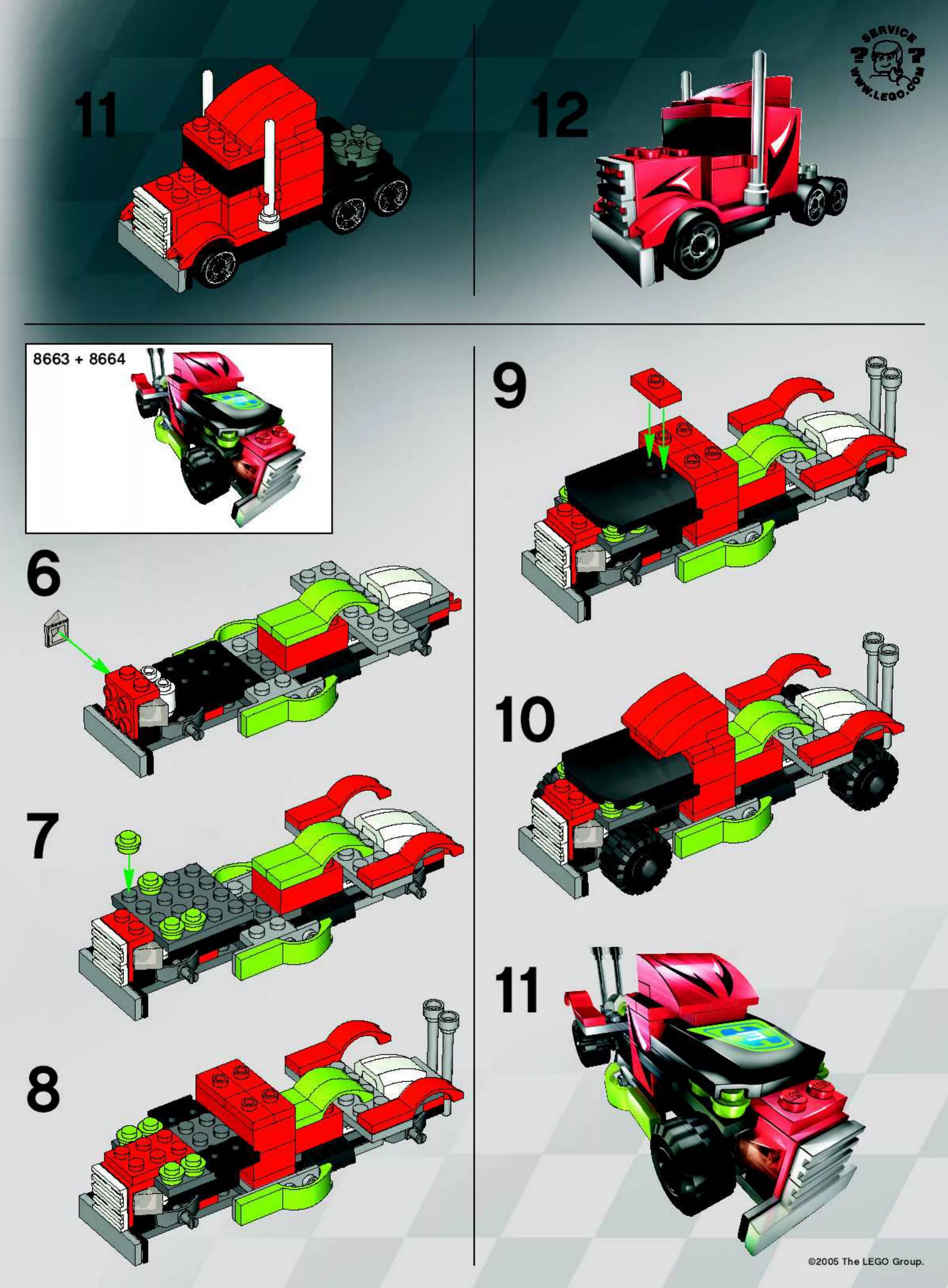 11

12

SERVICE
? ?
WWW.LEGO.COM

8663 + 8664

6

7

8

9

10

11

©2005 The LEGO Group.