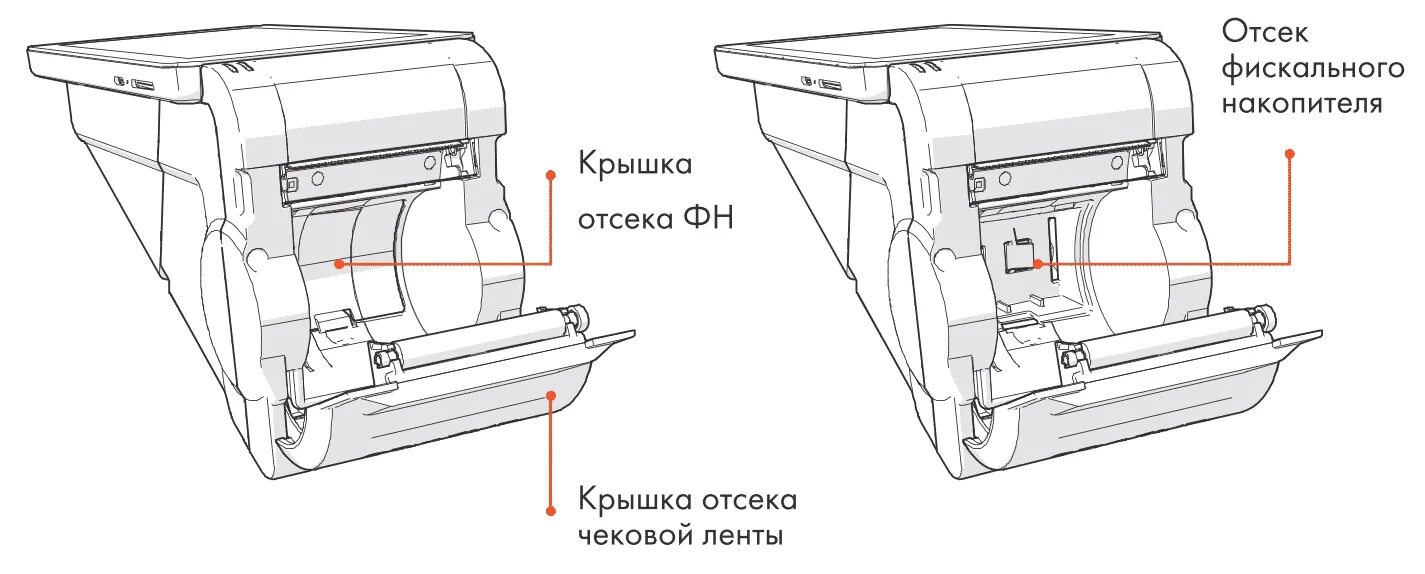 Крышка
отсека ФН

Крышка отсека
чековой ленты

Отсек
фискального
накопителя