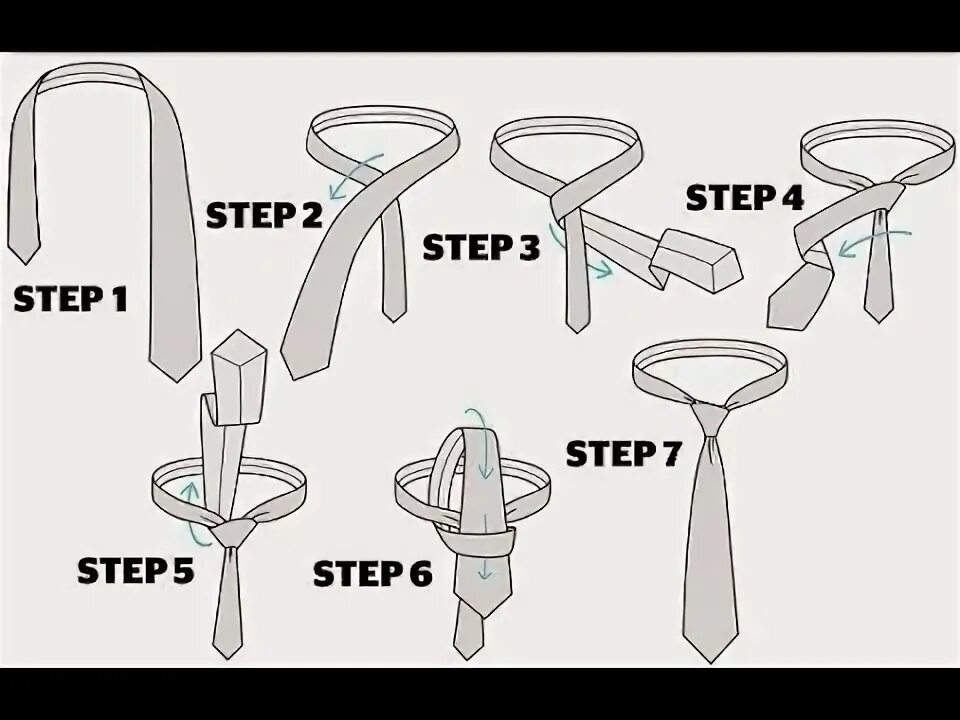 STEP 1

STEP 2

STEP 3

STEP 4

STEP 5

STEP 6

STEP 7