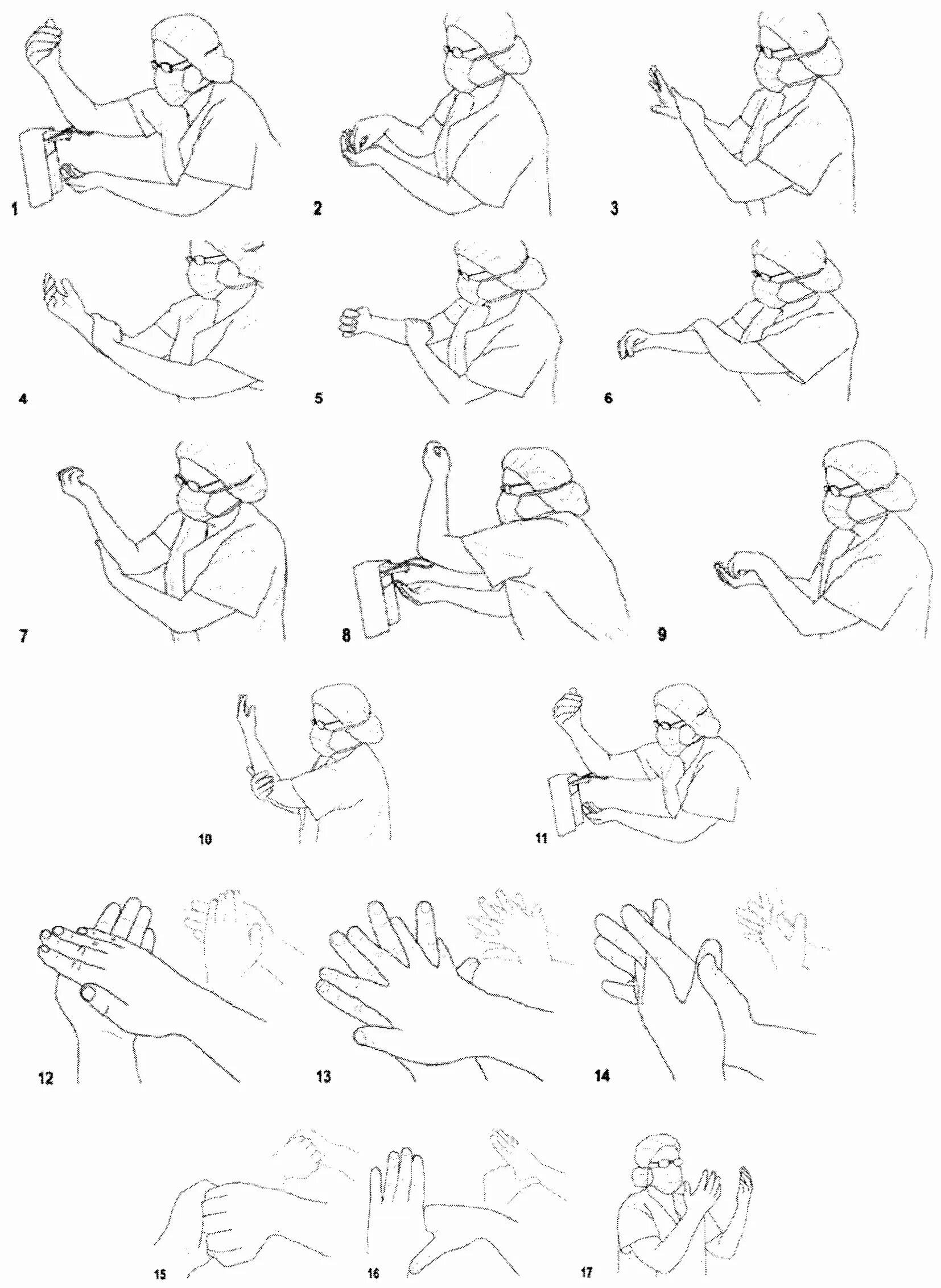 1 2 3
4 5 6
7 8 9
10 11
12 13 14
15 16 17