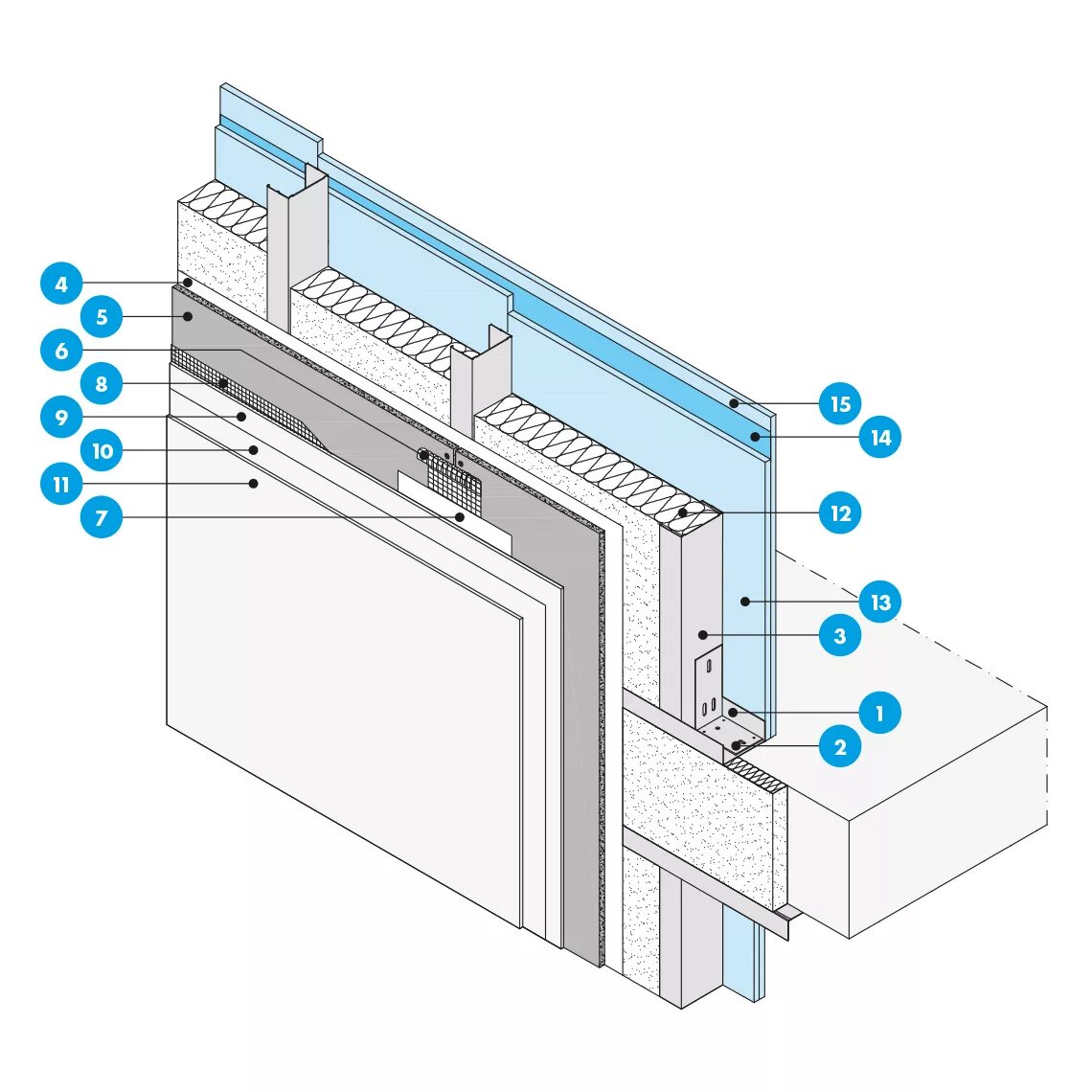 4
5
6
8
9
10
11
7
15
14
12
13
3
1
2