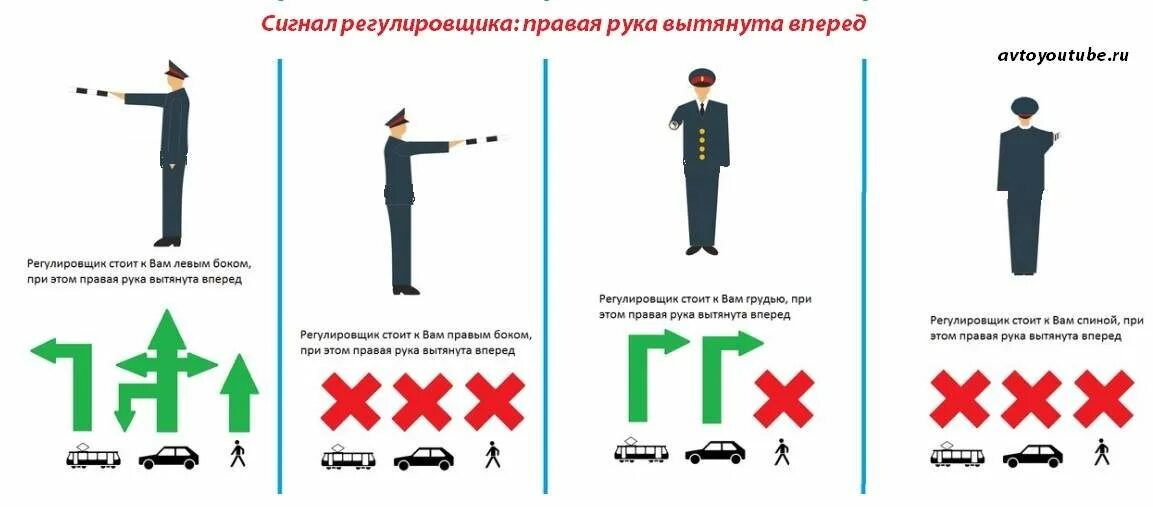 Сигнал регулировщика: правая рука вытянута вперед

avtoyoutube.ru

Регулировщик стоит к Вам левым боком, при этом правая рука вытянута вперед

Регулировщик стоит к Вам правым боком, при этом правая рука вытянута вперед

Регулировщик стоит к Вам грудью, при этом правая рука вытянута вперед

Регулировщик стоит к Вам спиной, при этом правая рука вытянута вперед