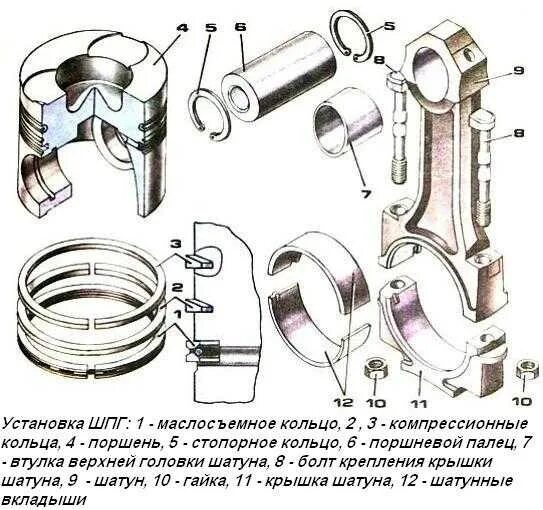 4
5
6
5
8
9
8
7
3
2
1
12
10
11
10

Установка ШПГ: 1 - маслосъемное кольцо, 2 , 3 - компрессионные кольца, 4 - поршень, 5 - стопорное кольцо, 6 - поршневой палец, 7 - втулка верхней головки шатуна, 8 - болт крепления крышки шатуна, 9 - шатун, 10 - гайка, 11 - крышка шатуна, 12 - шатунные вкладыши