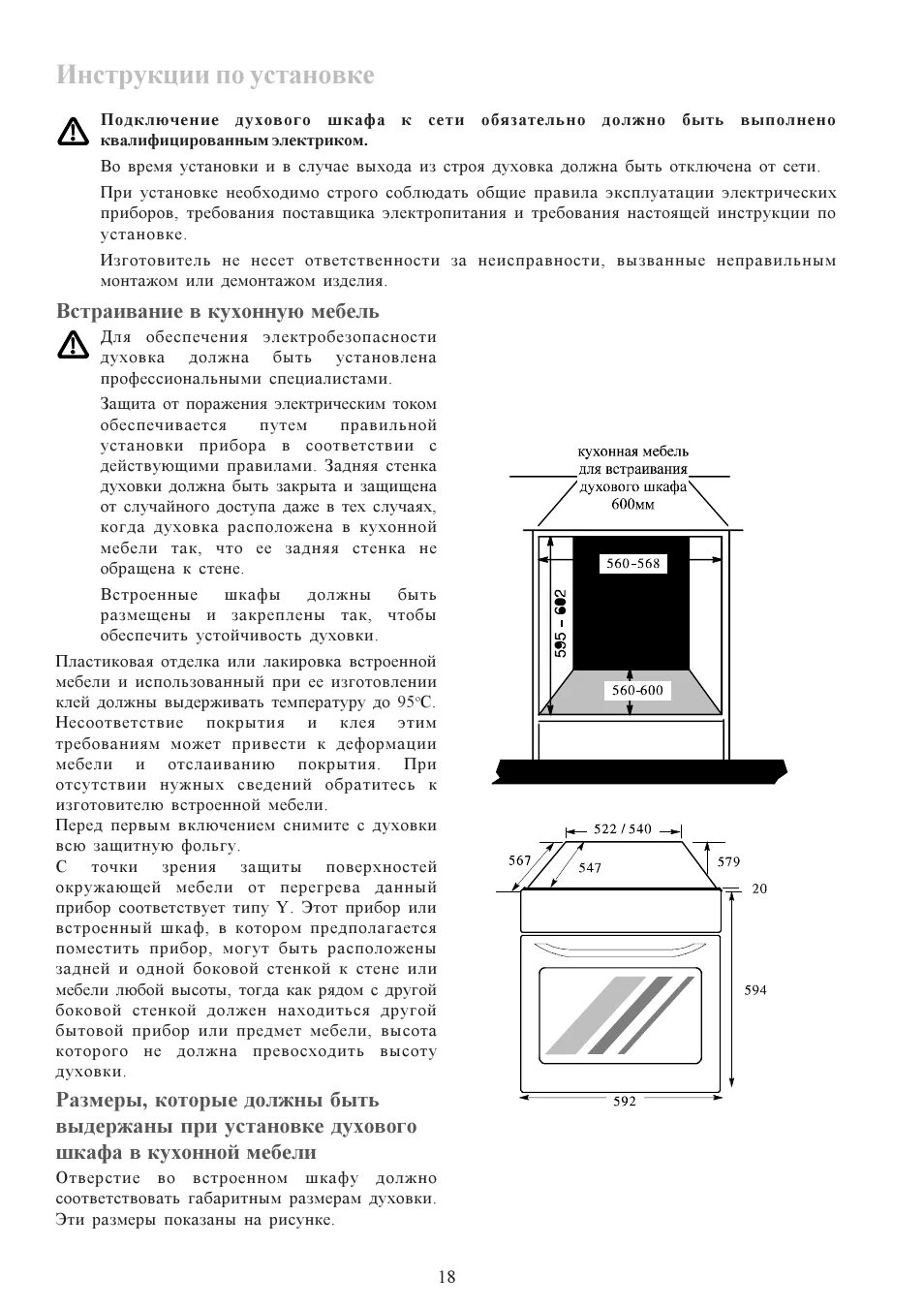 Инструкции по установке

Подключение духового шкафа к сети обязательно должно быть выполнено квалифицированным электриком.

Во время установки и в случае выхода из строя духовка должна быть отключена от сети.

При установке необходимо строго соблюдать общие правила эксплуатации электрических приборов, требования поставщика электропитания и требования настоящей инструкции по установке.

Изготовитель не несет ответственности за неисправности, вызванные неправильным монтажом или демонтажом изделия.

Встраивание в кухонную мебель

Для обеспечения электробезопасности духовка должна быть установлена профессиональными специалистами.

Защита от поражения электрическим током обеспечивается путем правильной установки прибора в соответствии с действующими правилами. Задняя стенка духовки должна быть закрыта и защищена от случайного доступа даже в тех случаях, когда духовка расположена в кухонной мебели так, что ее задняя стенка не обращена к стене.

Встроенные шкафы должны быть размещены и закреплены так, чтобы обеспечить устойчивость духовки.

Пластиковая отделка или лакировка встроенной мебели и использованный при ее изготовлении клей должны выдерживать температуру до 95°C. Несоответствие покрытия и клея этим требованиям может привести к деформации мебели и отслаиванию покрытия. При отсутствии нужных сведений обратитесь к изготовителю встроенной мебели.
Перед первым включением снимите с духовки всю защитную фольгу.
С точки зрения защиты поверхностей окружающей мебели от перегрева данный прибор соответствует типу Y. Этот прибор или встроенный шкаф, в котором предполагается поместить прибор, могут быть расположены задней и одной боковой стенкой к стене или мебели любой высоты, тогда как рядом с другой боковой стенкой должен находиться другой бытовой прибор или предмет мебели, высота которого не должна превосходить высоту духовки.

Размеры, которые должны быть выдержаны при установке духового шкафа в кухонной мебели

Отверстие во встроенном шкафу должно соответствовать габаритным размерам духовки. Эти размеры показаны на рисунке.

кухонная мебель для встраивания духового шкафа 600мм

560-568

595 - 602

560-600

522 / 540

567

547

579

20

594

592

18