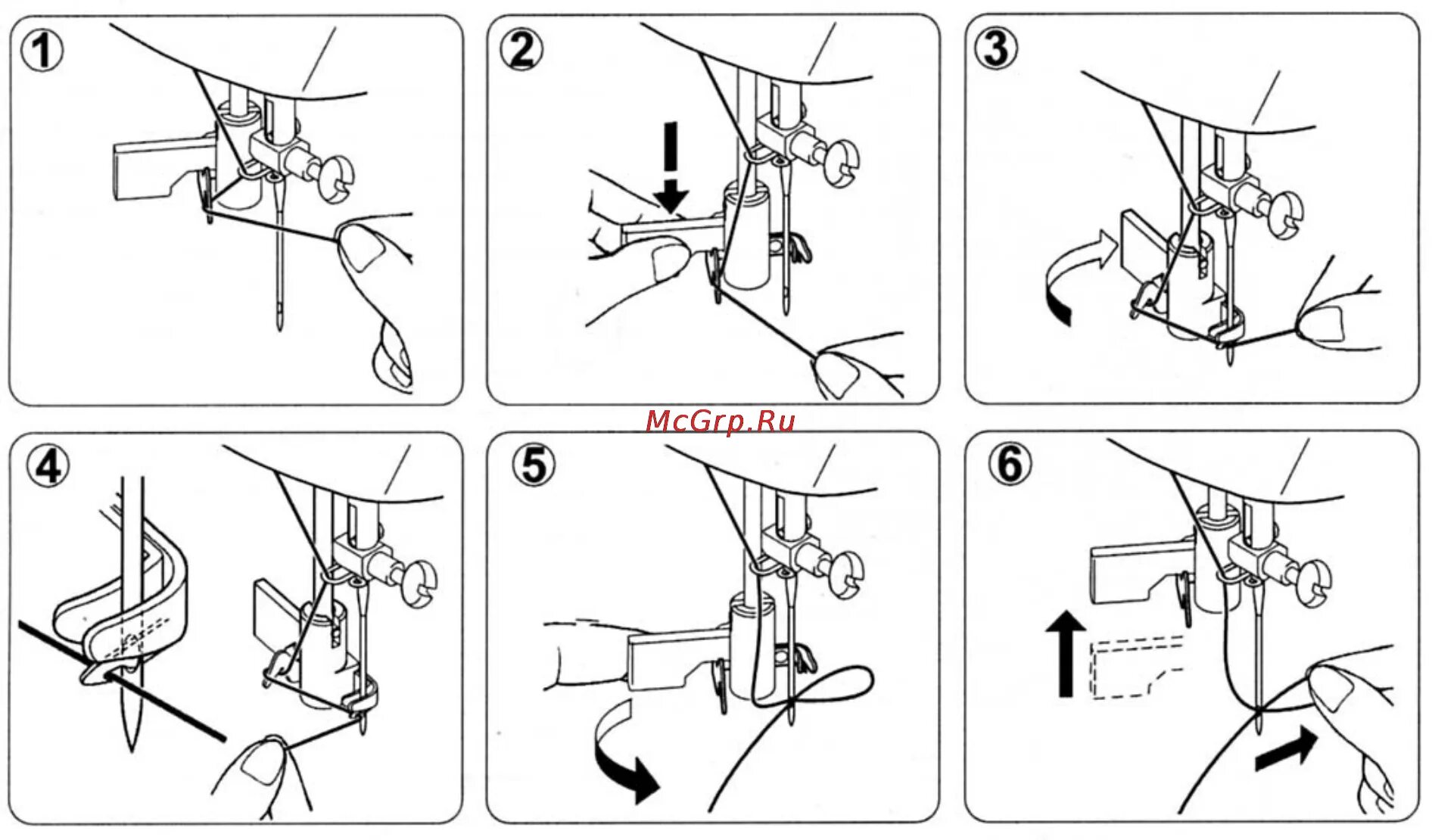 1

2

3

McGrp.Ru

4

5

6