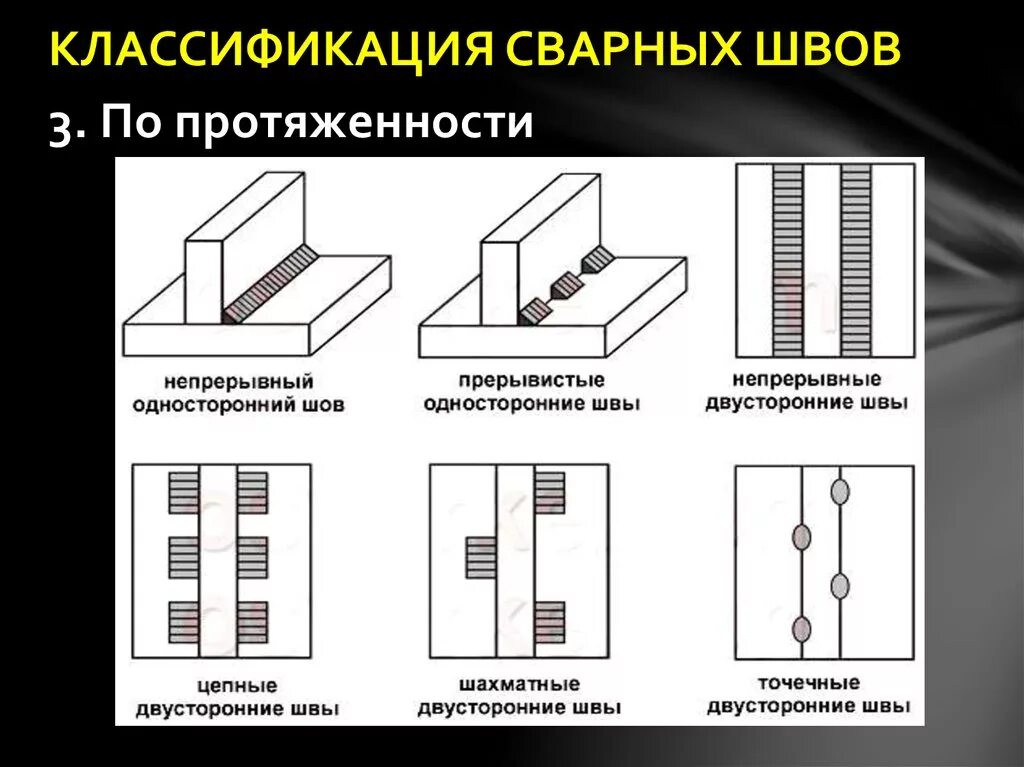 КЛАССИФИКАЦИЯ СВАРНЫХ ШВОВ

3. По протяженности

непрерывный односторонний шов

прерывистые односторонние швы

непрерывные двусторонние швы

цепные двусторонние швы

шахматные двусторонние швы

точечные двусторонние швы