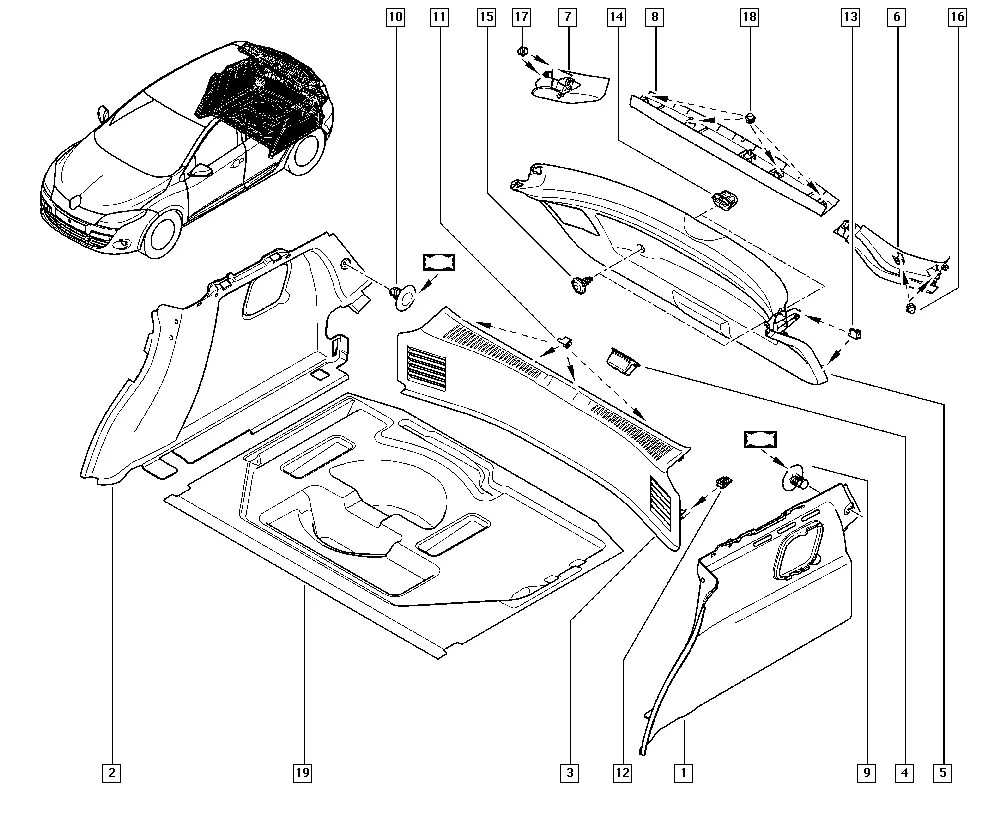 10
11
15
17
7
14
8
18
13
6
16
2
19
3
12
1
9
4
5