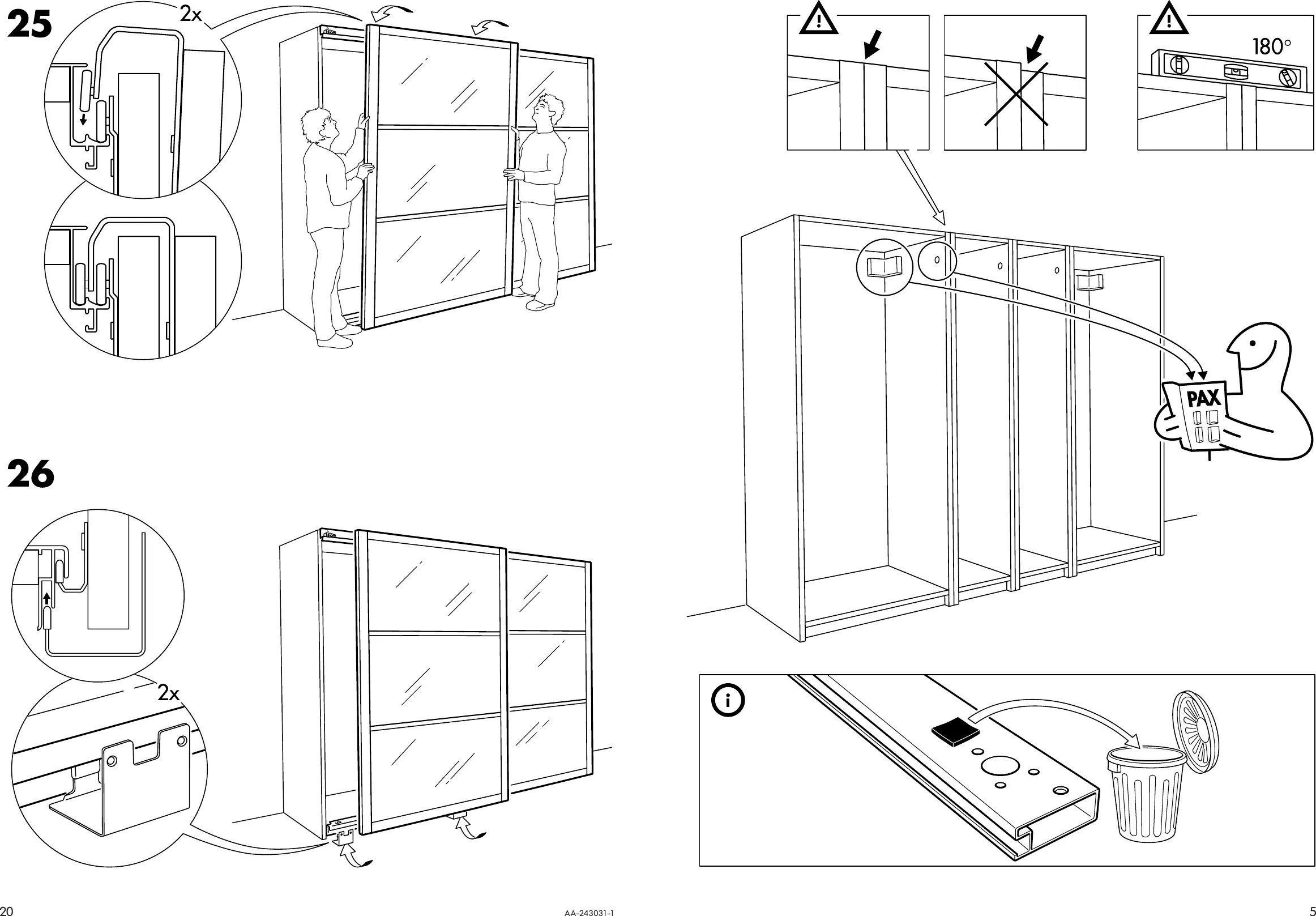 25

2x

26

2x

180°

PAX

20

AA-243031-1

5