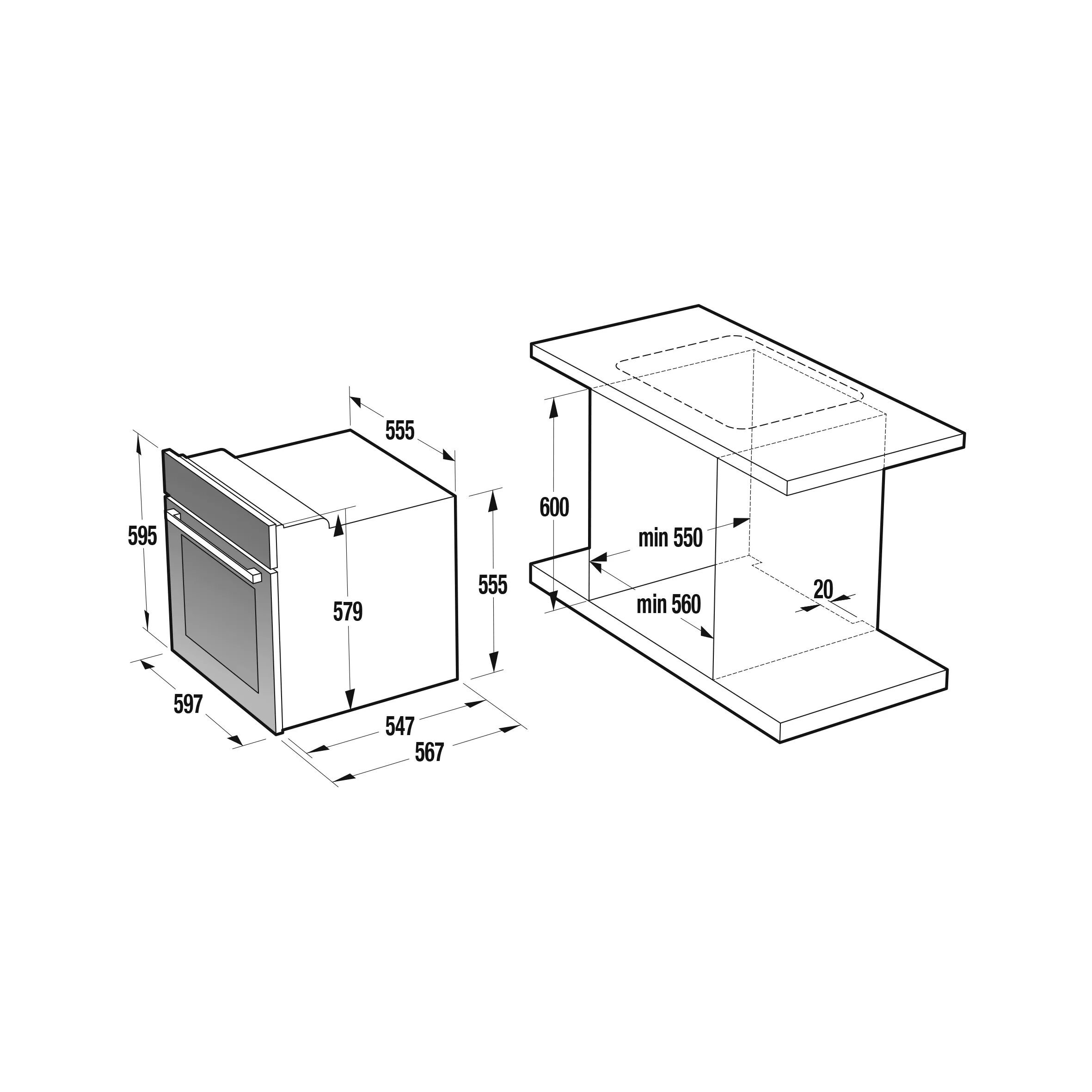 555
595
579
555
597
547
567
600
min 550
min 560
20