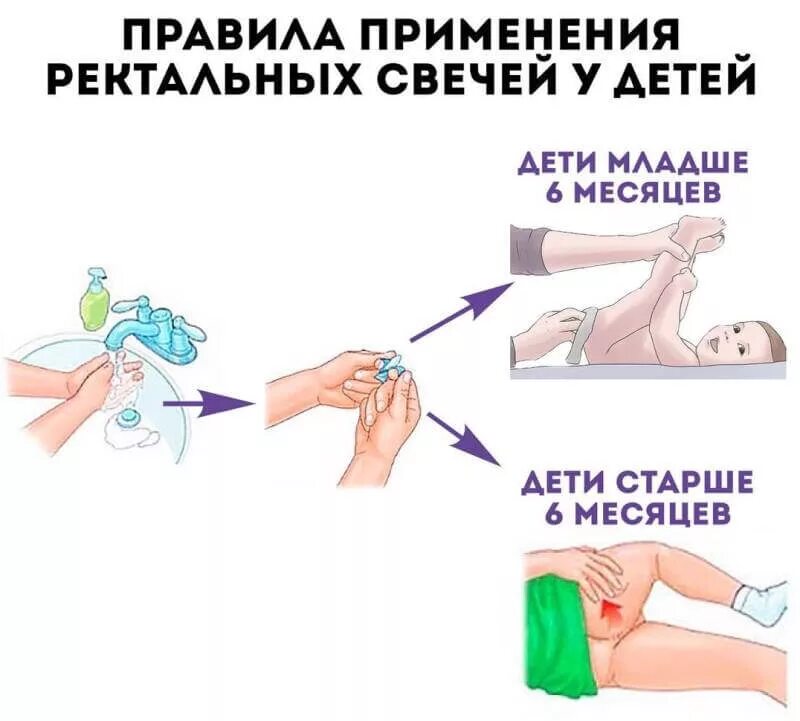 ПРАВИЛА ПРИМЕНЕНИЯ РЕКТАЛЬНЫХ СВЕЧЕЙ У ДЕТЕЙ

ДЕТИ МЛАДШЕ 6 МЕСЯЦЕВ

ДЕТИ СТАРШЕ 6 МЕСЯЦЕВ