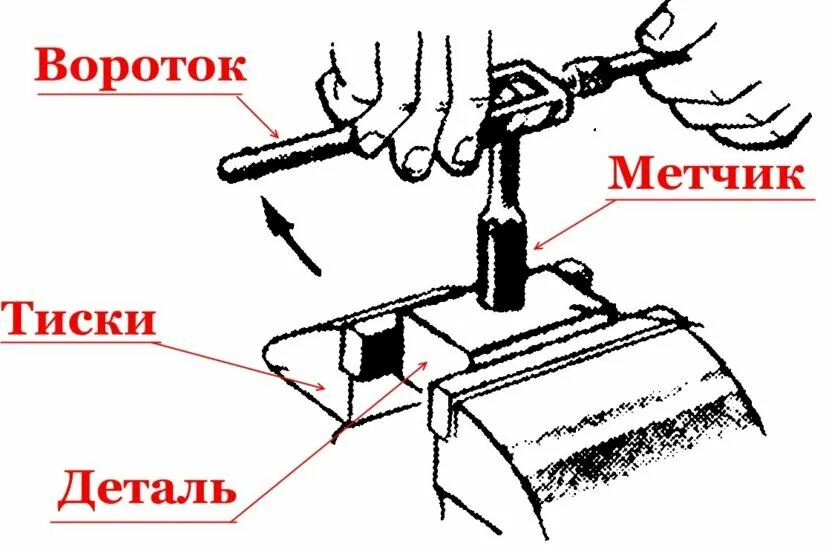 Вороток

Метчик

Тиски

Деталь