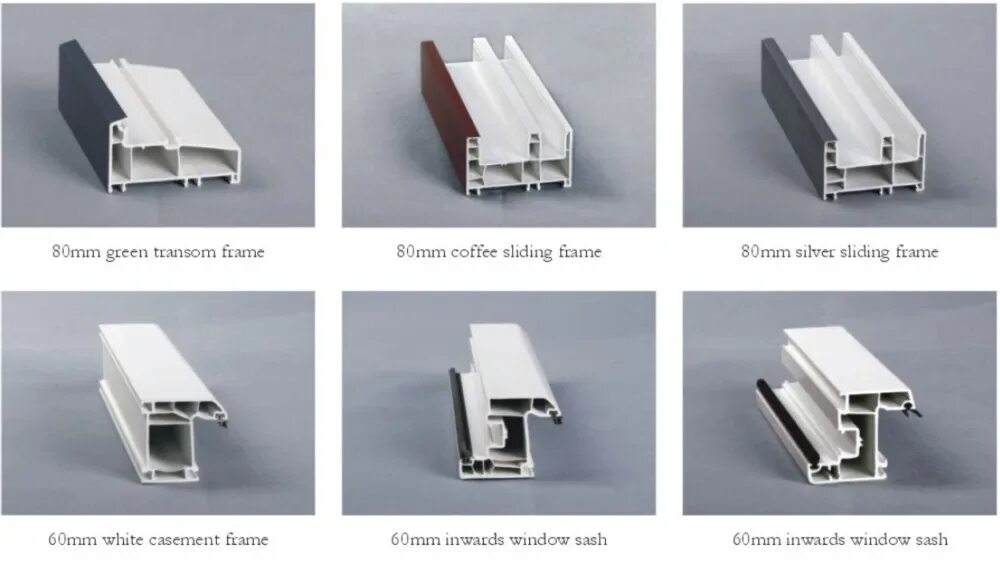 80mm green transom frame

80mm coffee sliding frame

80mm silver sliding frame

60mm white casement frame

60mm inwards window sash

60mm inwards window sash