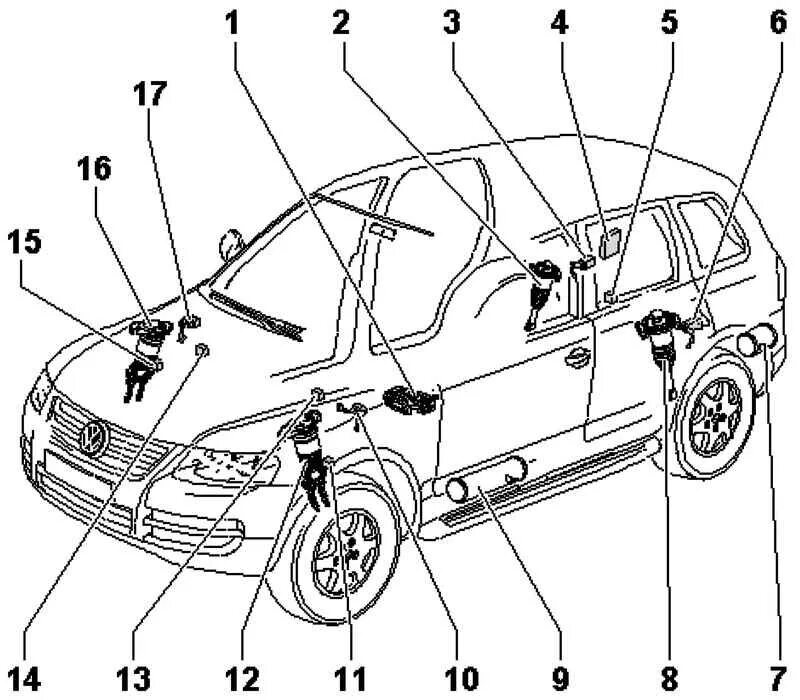 1
2
3
4
5
6
17
16
15
14
13
12
11
10
9
8
7