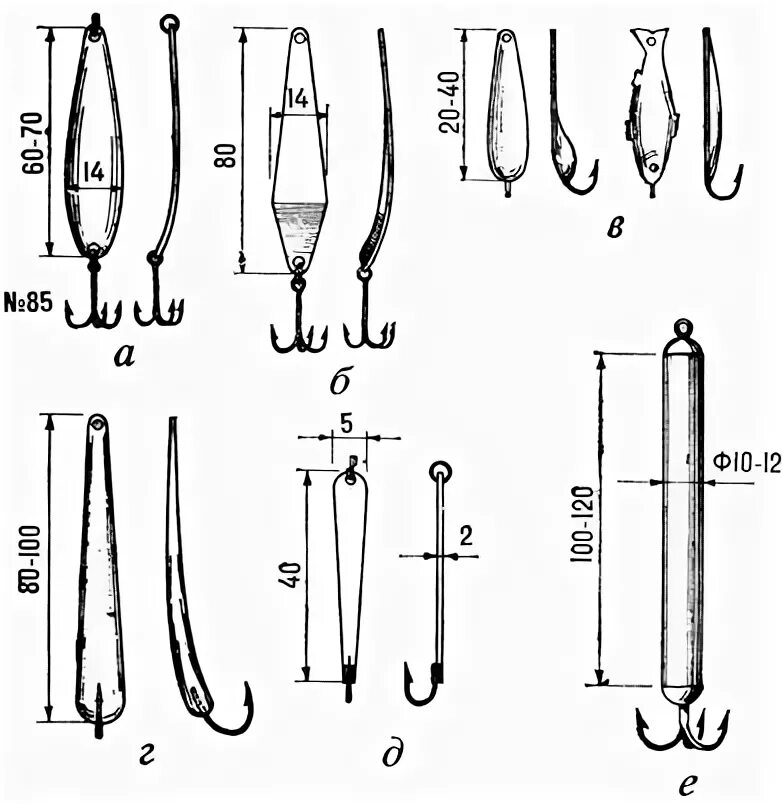 60-70
14
№85
а

80
14
б

20-40
в

80-100
г

5
40
2
д

100-120
Ф10-12
е