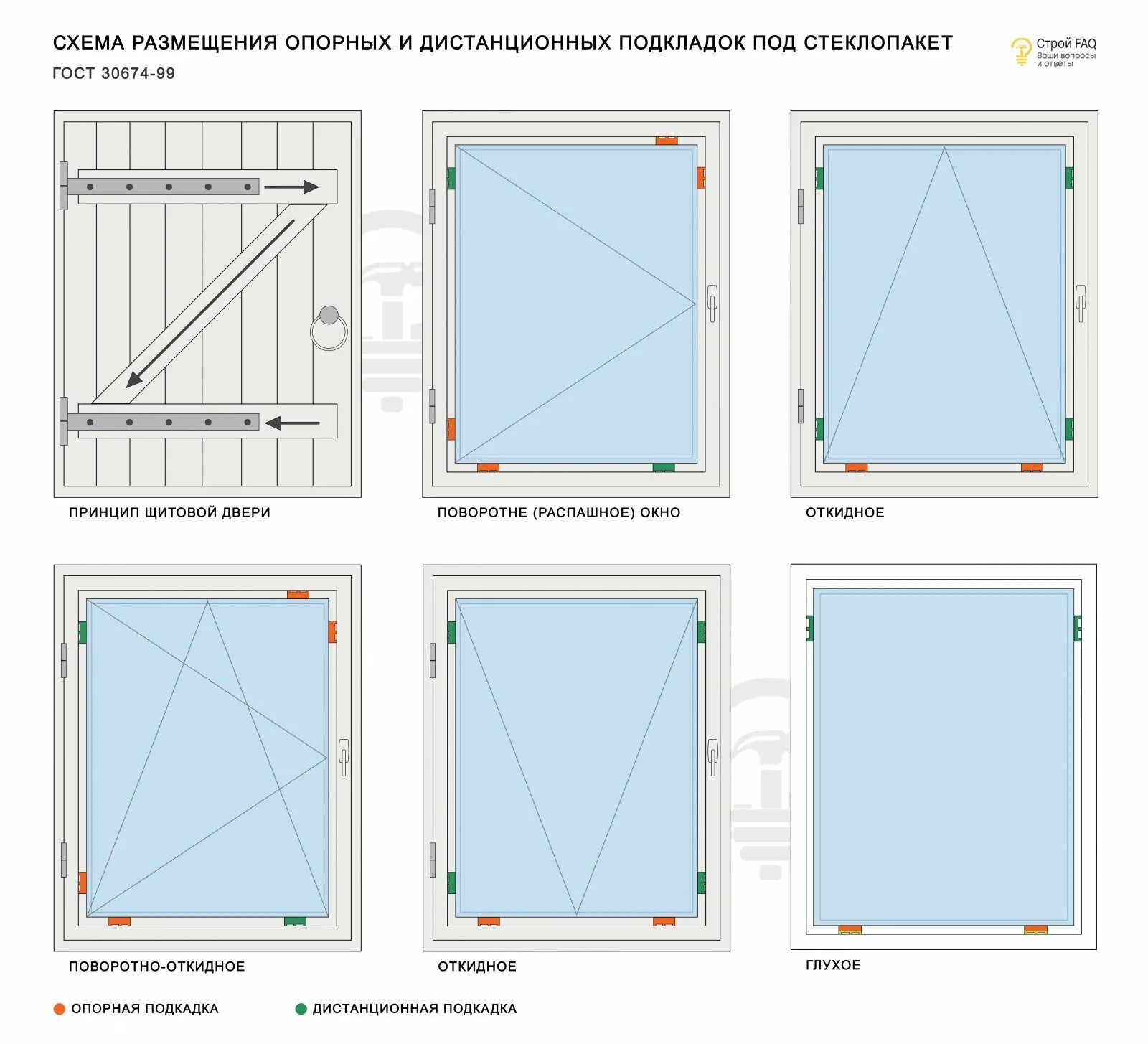 СХЕМА РАЗМЕЩЕНИЯ ОПОРНЫХ И ДИСТАНЦИОННЫХ ПОДКЛАДОК ПОД СТЕКЛОПАКЕТ
ГОСТ 30674-99

Строй FAQ
Ваши вопросы и ответы

ПРИНЦИП ЩИТОВОЙ ДВЕРИ

ПОВОРОТНЕ (РАСПАШНОЕ) ОКНО

ОТКИДНОЕ

ПОВОРОТНО-ОТКИДНОЕ

ОТКИДНОЕ

ГЛУХОЕ

ОПОРНАЯ ПОДКАДКА

ДИСТАНЦИОННАЯ ПОДКАДКА