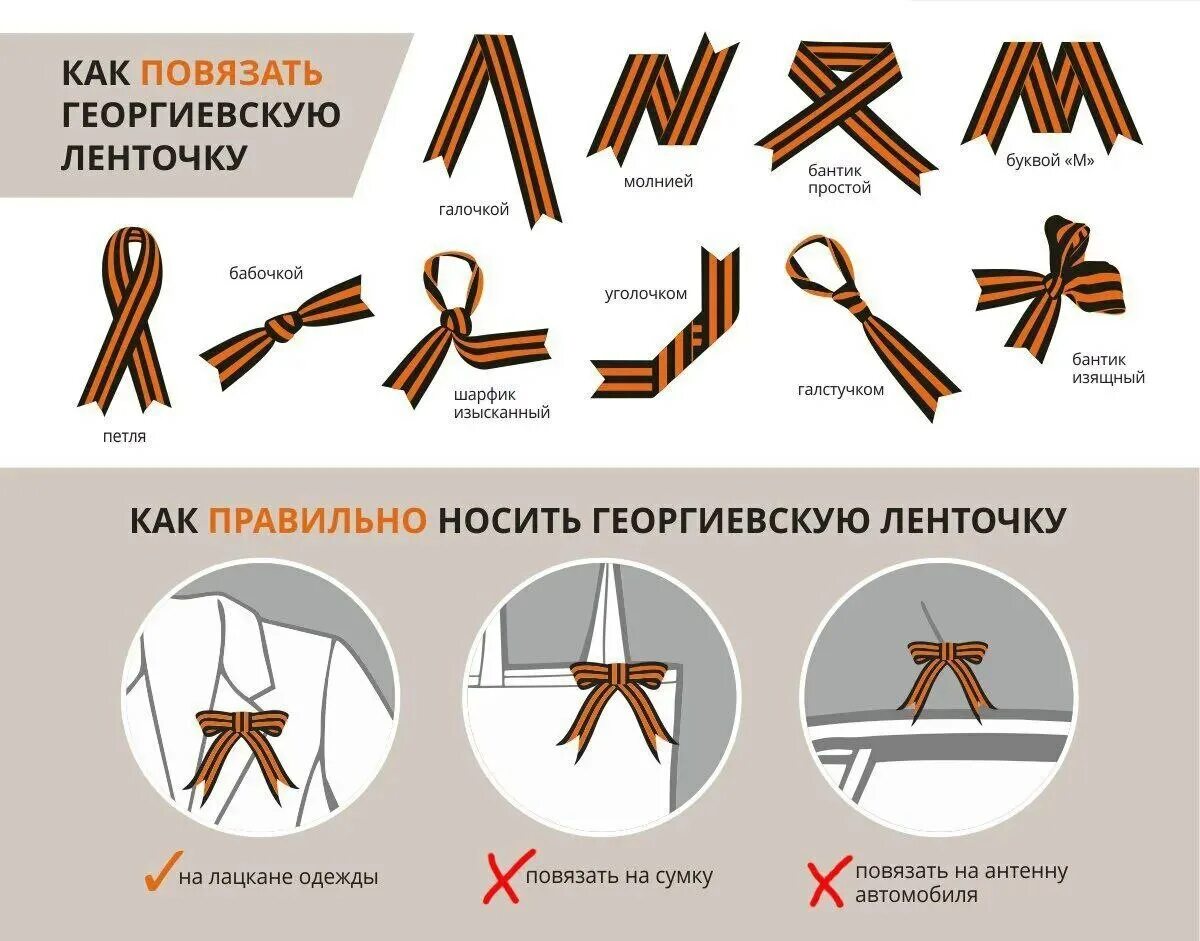 КАК ПОВЯЗАТЬ ГЕОРГИЕВСКУЮ ЛЕНТОЧКУ

галочкой

молнией

бантик простой

буквой «М»

петля

бабочкой

шарфик изысканный

уголочком

галстучком

бантик изящный

КАК ПРАВИЛЬНО НОСИТЬ ГЕОРГИЕВСКУЮ ЛЕНТОЧКУ

на лацкане одежды

повязать на сумку

повязать на антенну автомобиля