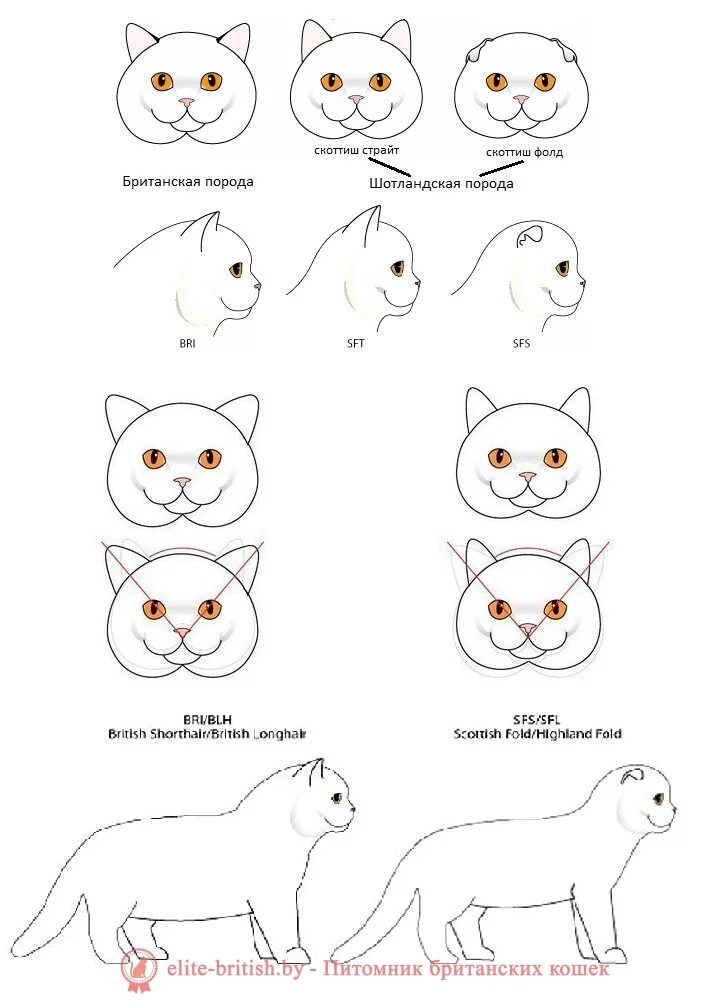 скоттиш страйт

скоттиш фолд

Британская порода

Шотландская порода

BRI

SFT

SFS

BRI/BLH
British Shorthair/British Longhair

SFS/SFL
Scottish Fold/Highland Fold

elite-british.by - Питомник британских кошек