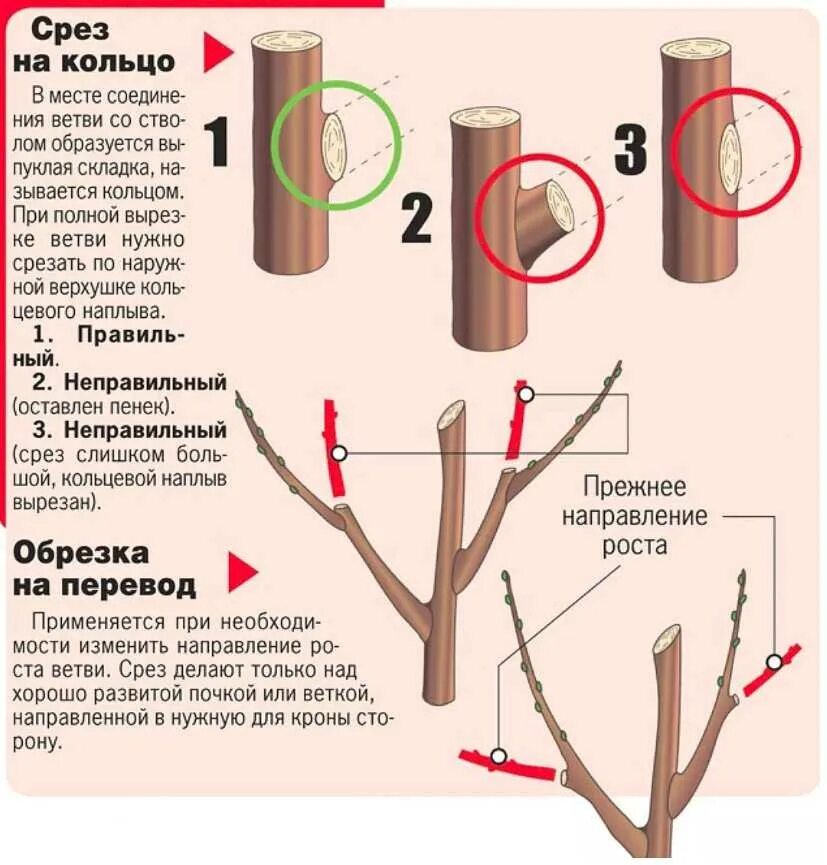 Срез на кольцо

В месте соединения ветви со стволом образуется выпуклая складка, называется кольцом. При полной вырезке ветви нужно срезать по наружной верхушке кольцевого наплыва.

1. Правильный.

2. Неправильный (оставлен пенек).

3. Неправильный (срез слишком большой, кольцевой наплыв вырезан).

1

2

3

Обрезка на перевод

Применяется при необходимости изменить направление роста ветви. Срез делают только над хорошо развитой почкой или веткой, направленной в нужную для кроны сторону.

Прежнее направление роста