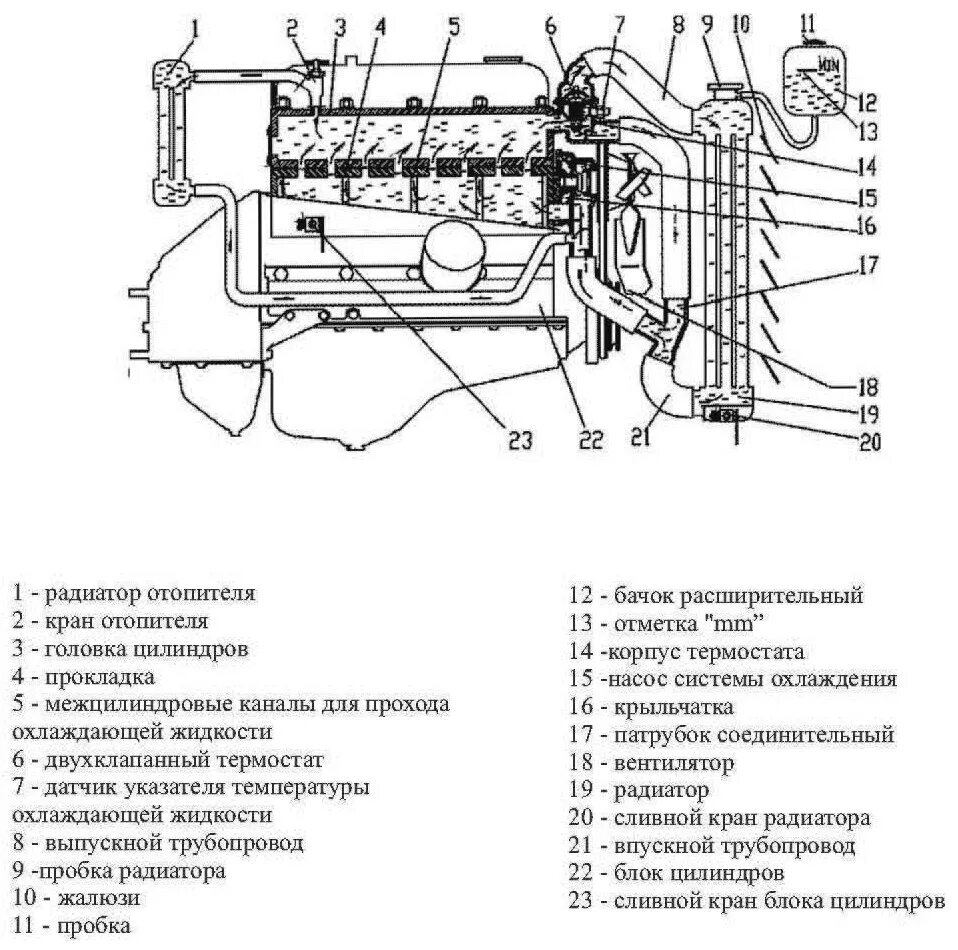 1
2
3
4
5
6
7
8
9
10
11
MIN
12
13
14
15
16
17
18
19
20
21
22
23

1 - радиатор отопителя
2 - кран отопителя
3 - головка цилиндров
4 - прокладка
5 - межцилиндровые каналы для прохода охлаждающей жидкости
6 - двухклапанный термостат
7 - датчик указателя температуры охлаждающей жидкости
8 - выпускной трубопровод
9 -пробка радиатора
10 - жалюзи
11 - пробка

12 - бачок расширительный
13 - отметка "mm"
14 -корпус термостата
15 -насос системы охлаждения
16 - крыльчатка
17 - патрубок соединительный
18 - вентилятор
19 - радиатор
20 - сливной кран радиатора
21 - впускной трубопровод
22 - блок цилиндров
23 - сливной кран блока цилиндров