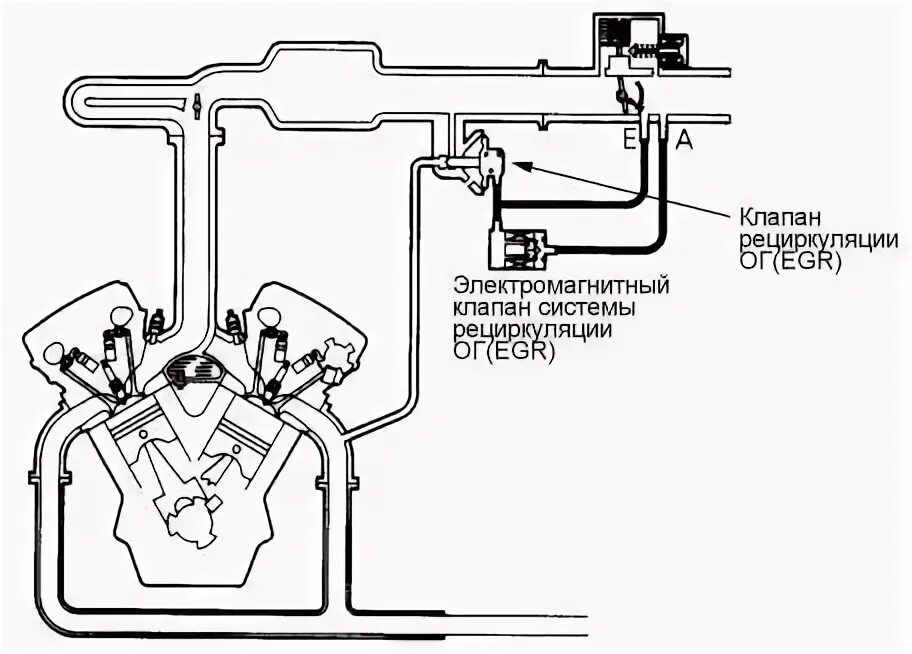 E A

Клапан рециркуляции ОГ(EGR)

Электромагнитный клапан системы рециркуляции ОГ(EGR)