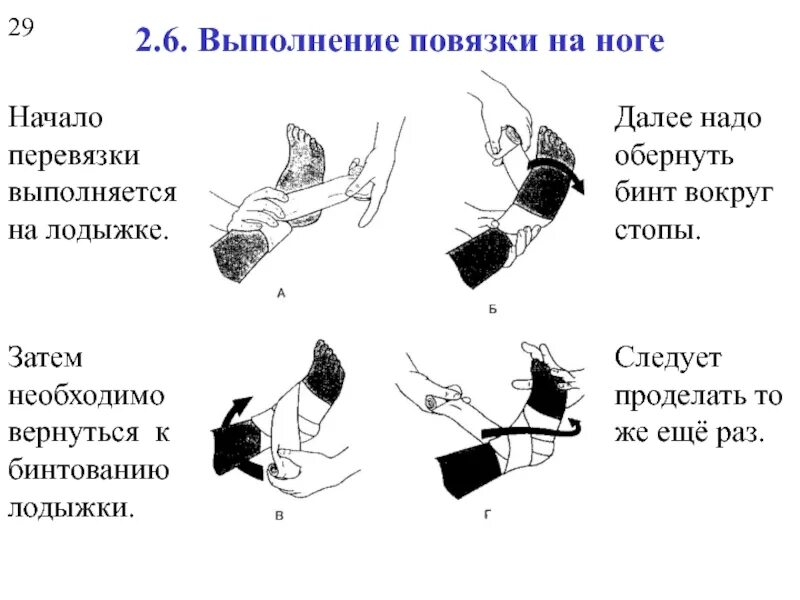 29

2.6. Выполнение повязки на ноге

Начало перевязки выполняется на лодыжке.

А

Б

Далее надо обернуть бинт вокруг стопы.

Затем необходимо вернуться к бинтованию лодыжки.

В

Г

Следует проделать то же ещё раз.