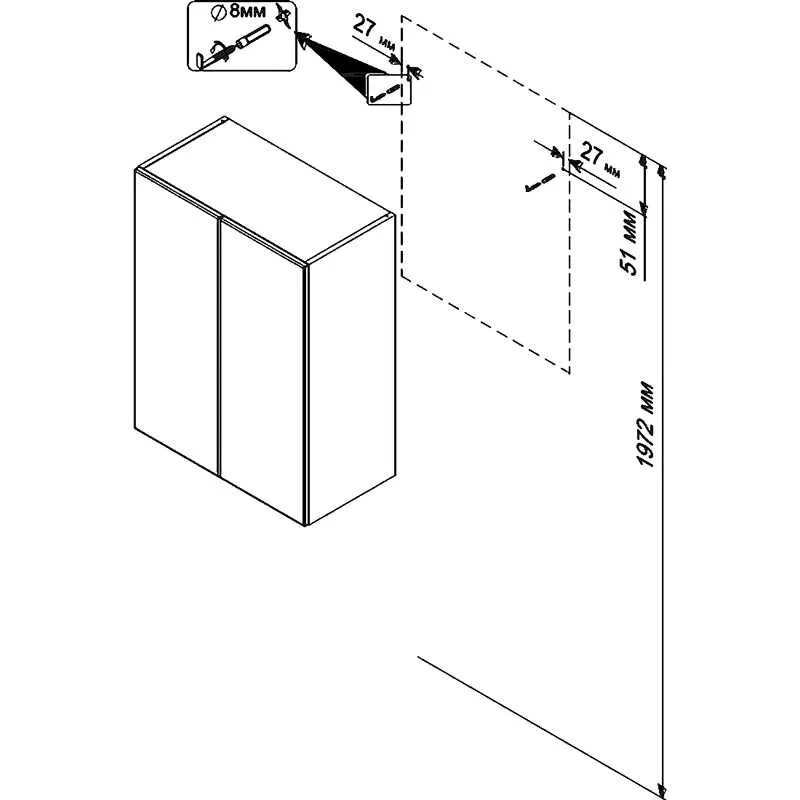 ∅8мм

27 мм

27 мм

51 мм

1972 мм