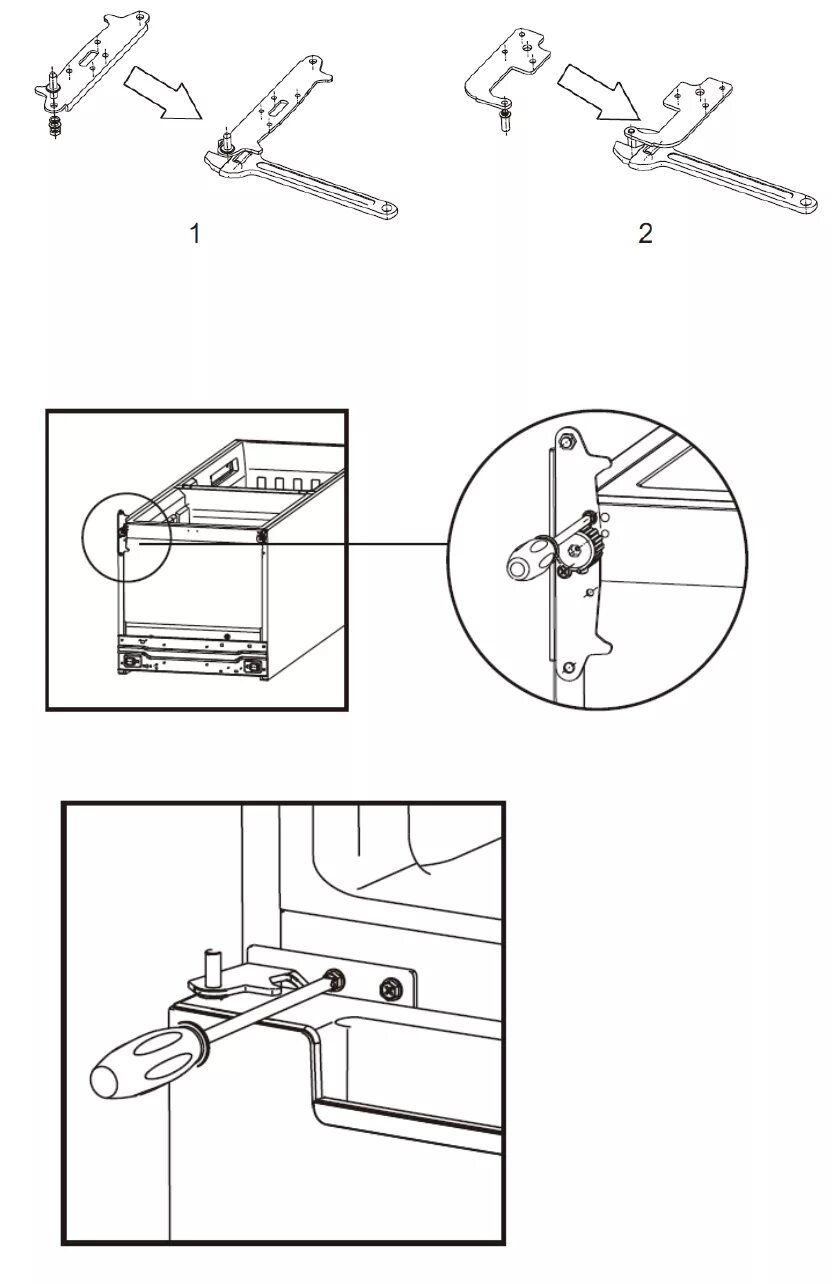 1

2