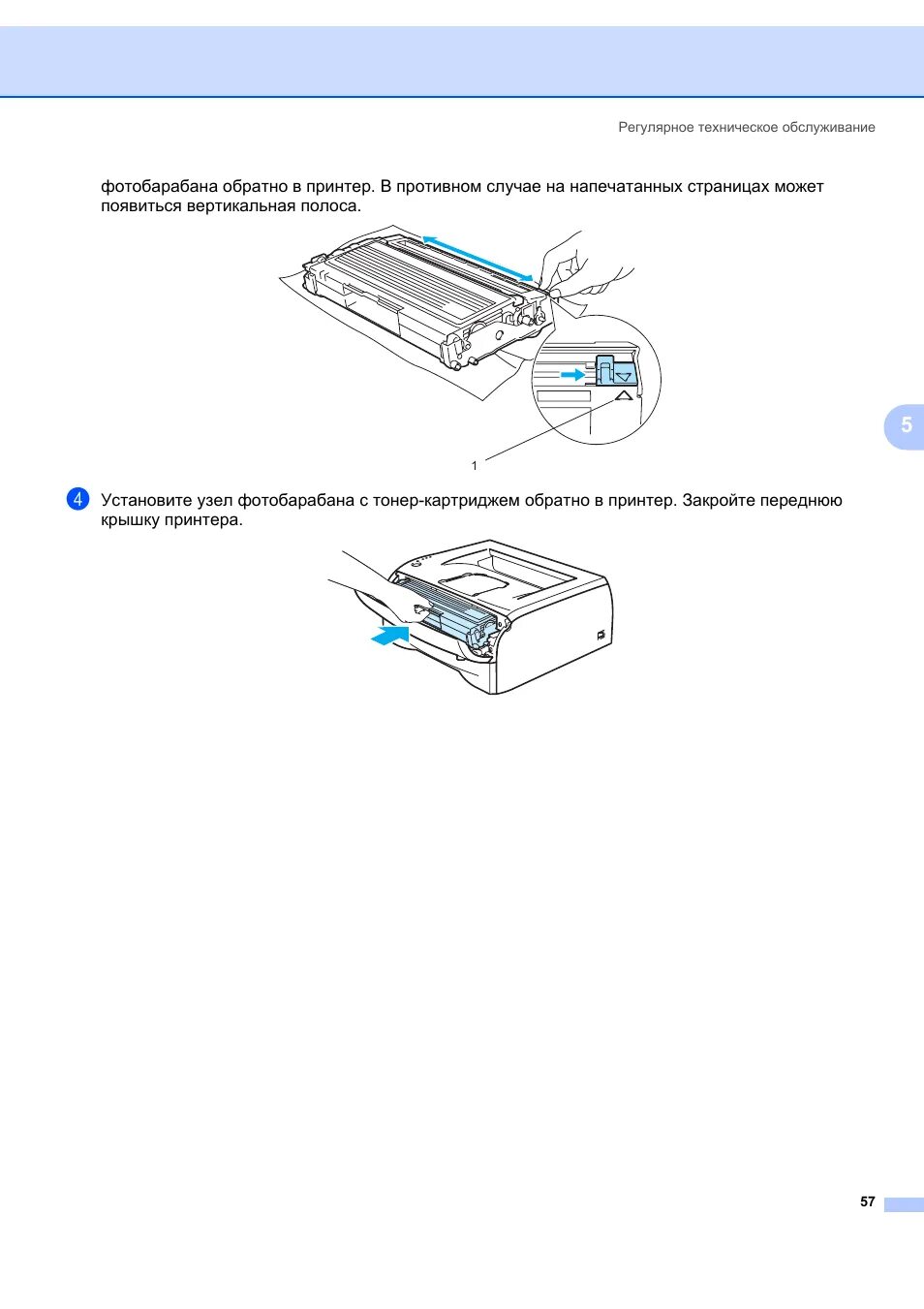 Регулярное техническое обслуживание

фотобарабана обратно в принтер. В противном случае на напечатанных страницах может появиться вертикальная полоса.

1

5

4 Установите узел фотобарабана с тонер-картриджем обратно в принтер. Закройте переднюю крышку принтера.

57