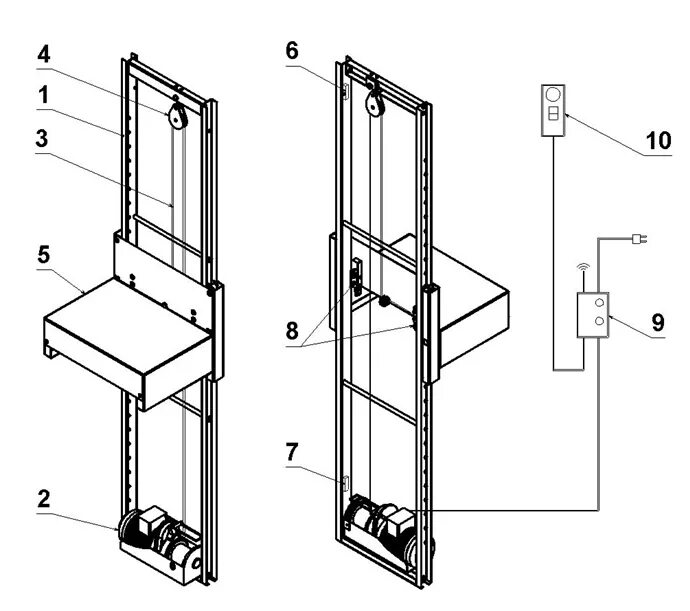 4
1
3
5
2
6
8
7
10
9