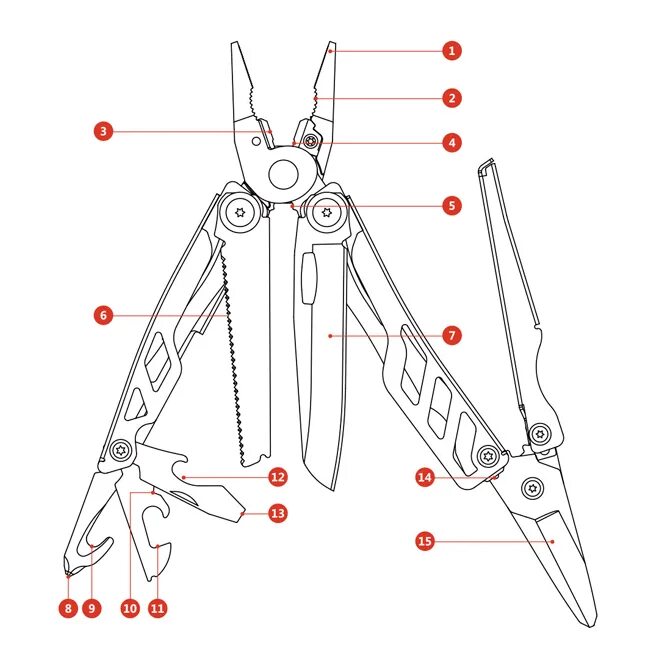 1
2
3
4
5
6
7
12
13
14
15
8
9
10
11