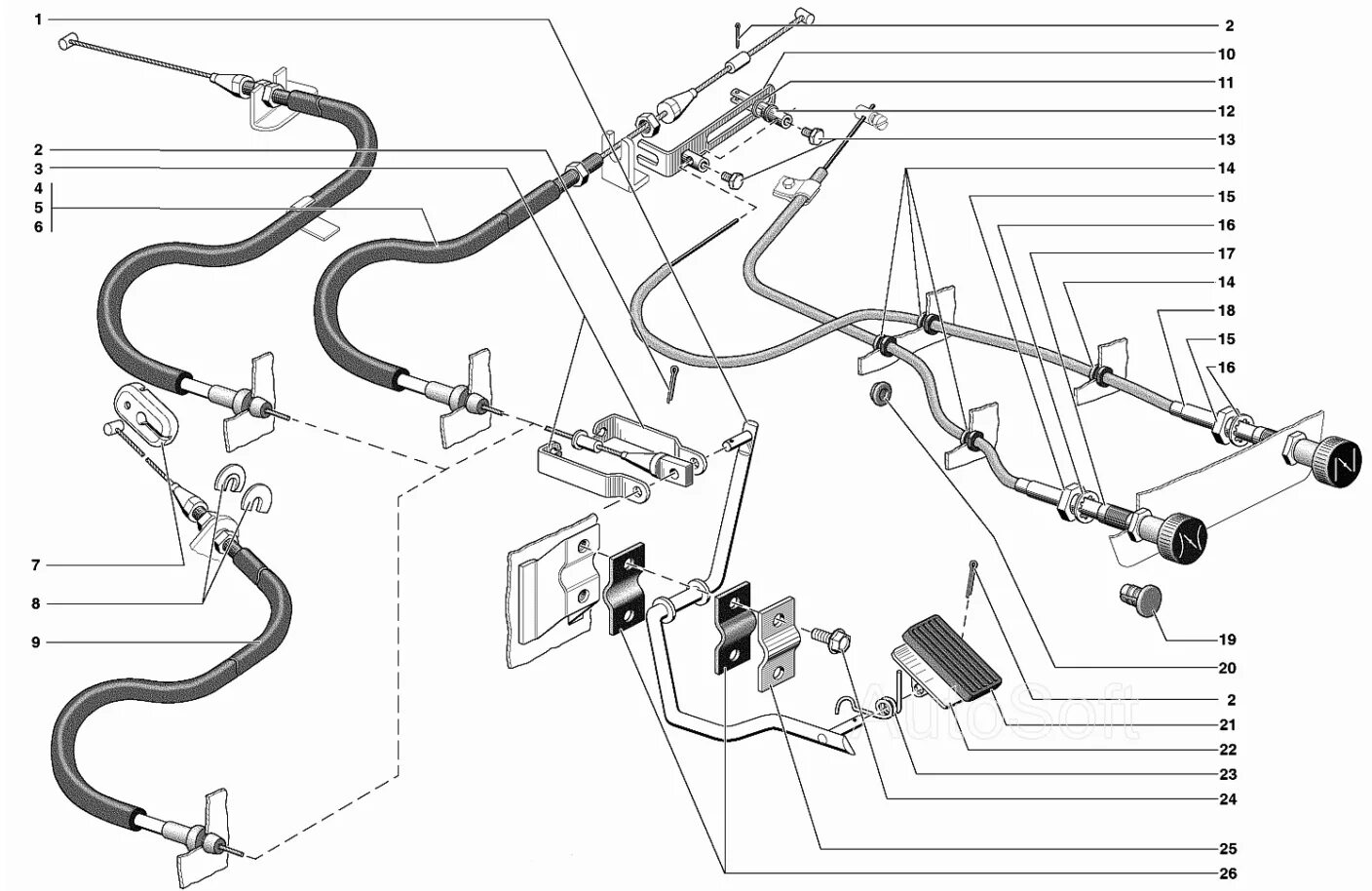 1
2
3
4
5
6
7
8
9
2
10
11
12
13
14
15
16
17
14
18
15
16
19
20
2
21
22
23
24
25
26
AutoSoft