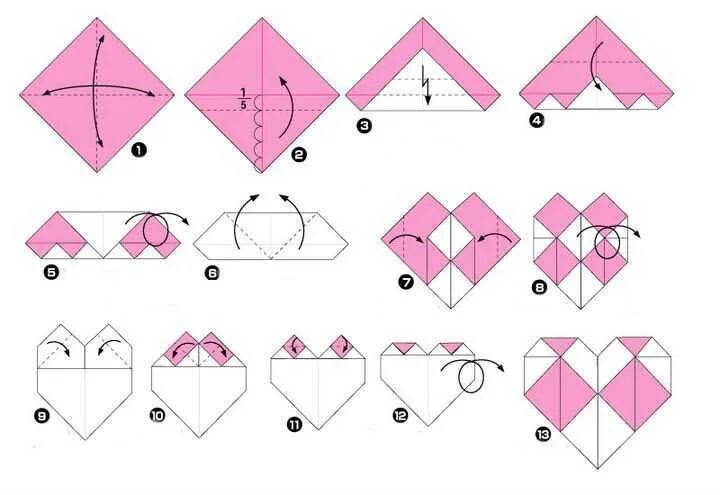 1

$\frac{1}{5}$

2

3

4

5

6

7

8

9

10

11

12

13