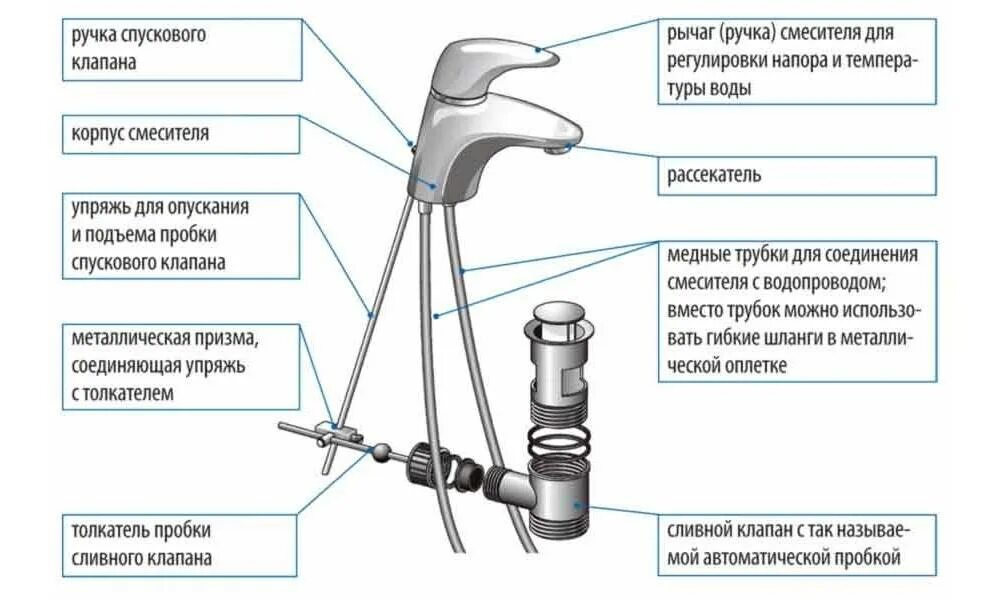 ручка спускового клапана

корпус смесителя

упряжь для опускания и подъема пробки спускового клапана

металлическая призма, соединяющая упряжь с толкателем

толкатель пробки сливного клапана

рычаг (ручка) смесителя для регулировки напора и температуры воды

рассекатель

медные трубки для соединения смесителя с водопроводом; вместо трубок можно использовать гибкие шланги в металлической оплетке

сливной клапан с так называемой автоматической пробкой