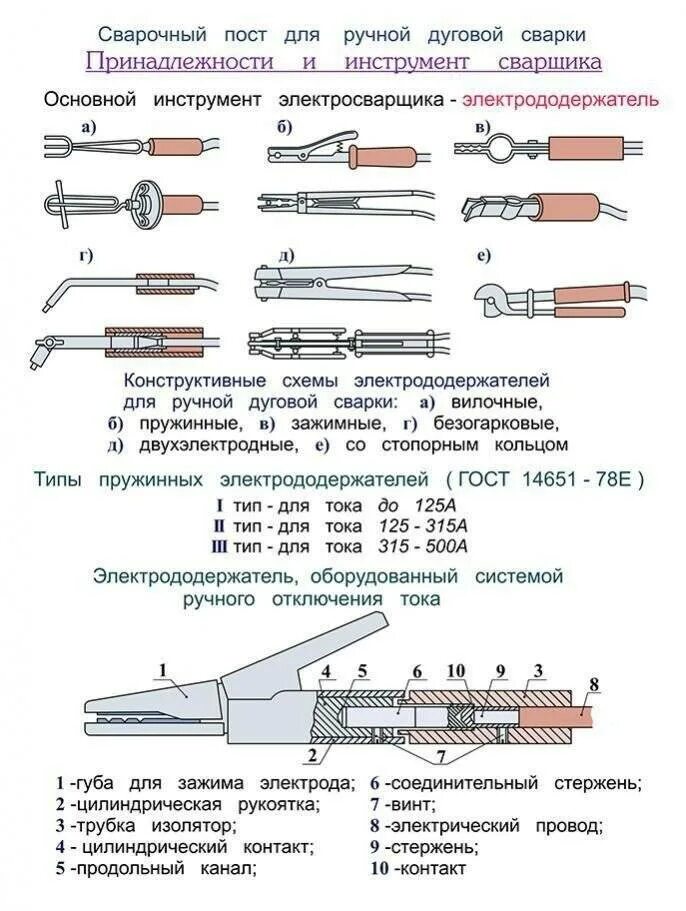 Сварочный пост для ручной дуговой сварки
Принадлежности и инструмент сварщика

Основной инструмент электросварщика - электрододержатель

а)
б)
в)
г)
д)
е)

Конструктивные схемы электрододержателей для ручной дуговой сварки: а) вилочные, б) пружинные, в) зажимные, г) безогарковые, д) двухэлектродные, е) со стопорным кольцом

Типы пружинных электрододержателей ( ГОСТ 14651 - 78Е )
I тип - для тока до 125А
II тип - для тока 125 - 315А
III тип - для тока 315 - 500А

Электрододержатель, оборудованный системой ручного отключения тока

1
4
5
6
10
9
3
8
2
7

1 -губа для зажима электрода;
2 -цилиндрическая рукоятка;
3 -трубка изолятор;
4 - цилиндрический контакт;
5 -продольный канал;

6 -соединительный стержень;
7 -винт;
8 -электрический провод;
9 -стержень;
10 -контакт