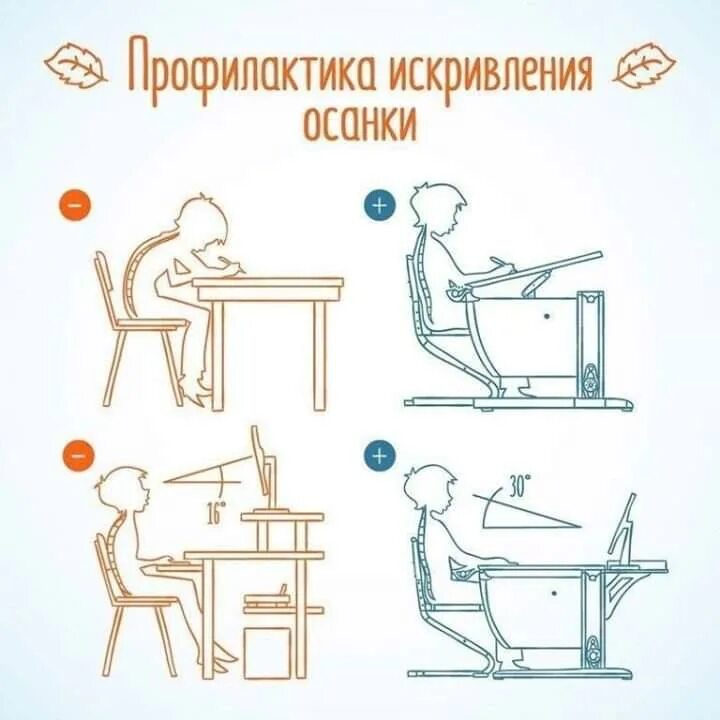 Профилактика искривления осанки

−

+

−

16°

+

30°