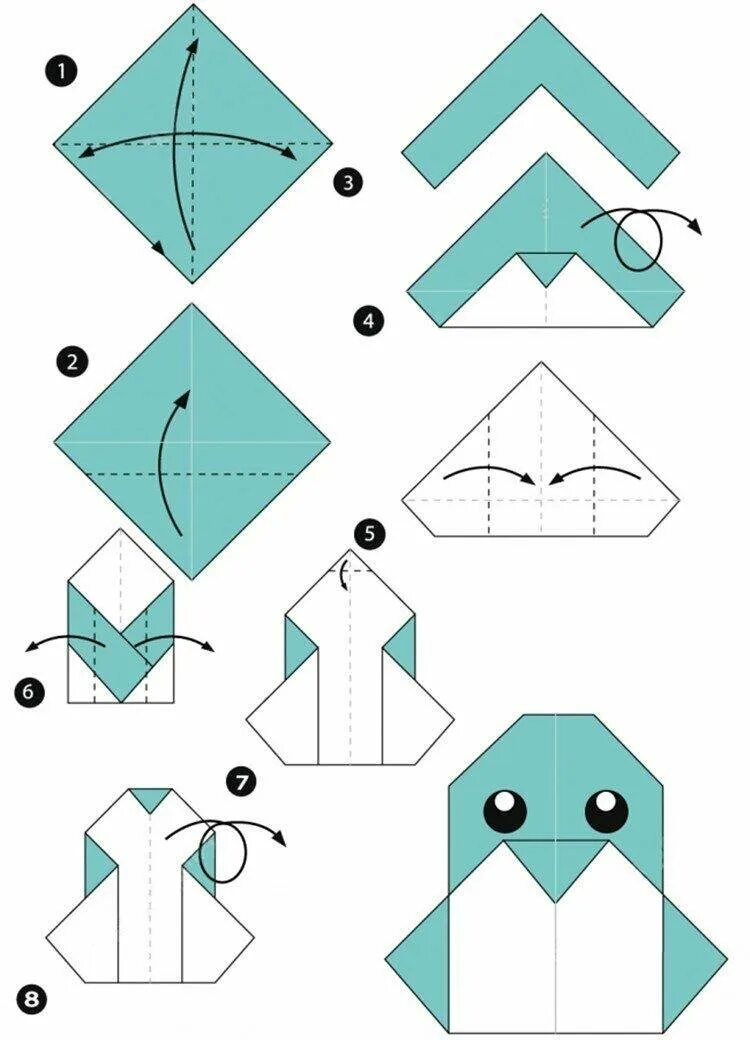 1

3

4

2

5

6

7

8