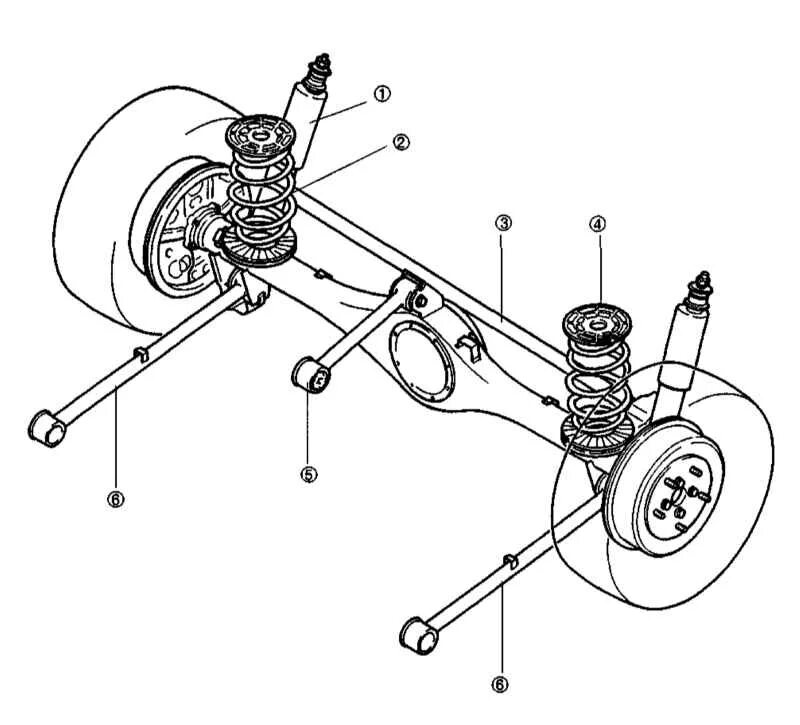 ①
②
③
④
⑤
⑥
⑥