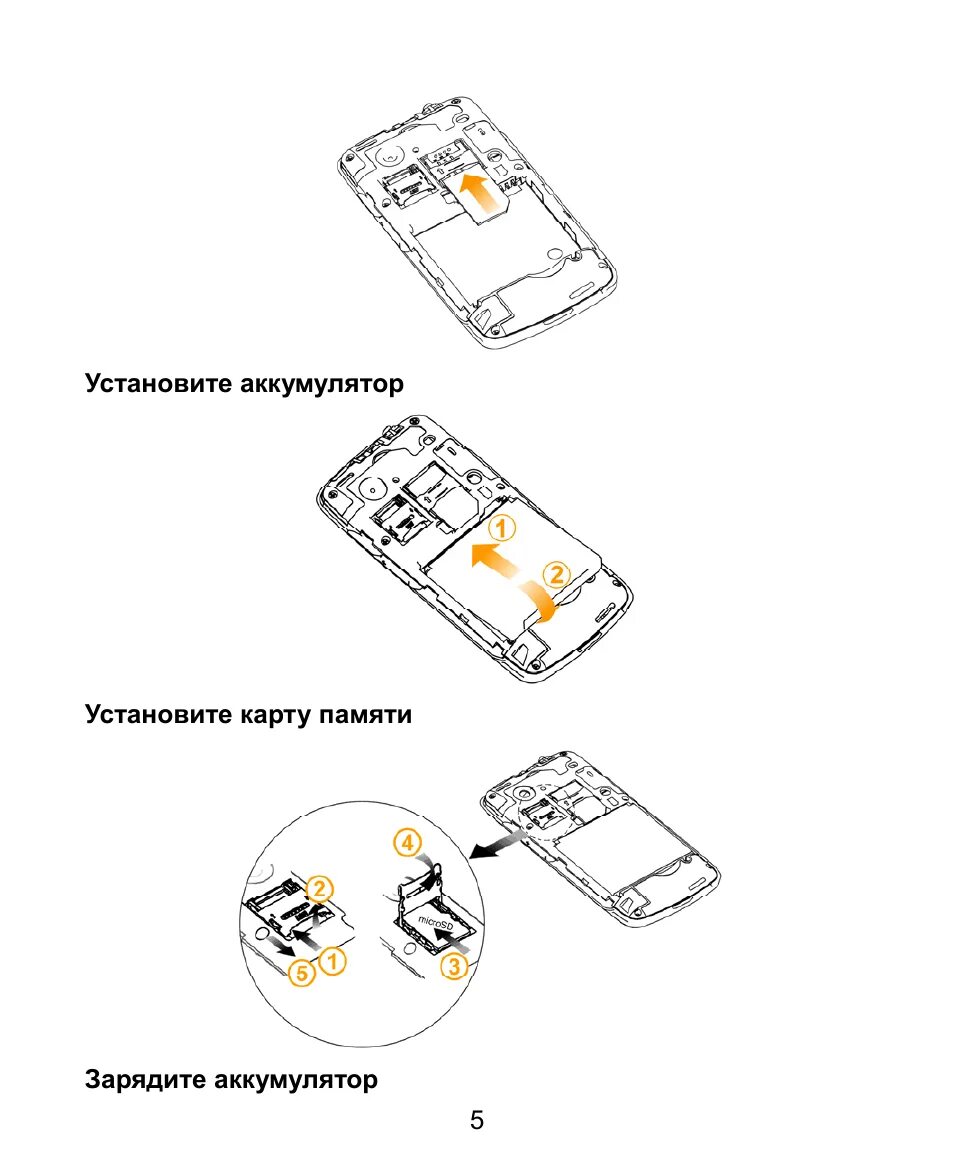 Установите аккумулятор

1
2

Установите карту памяти

4
2
microSD
5
1
3

Зарядите аккумулятор

5