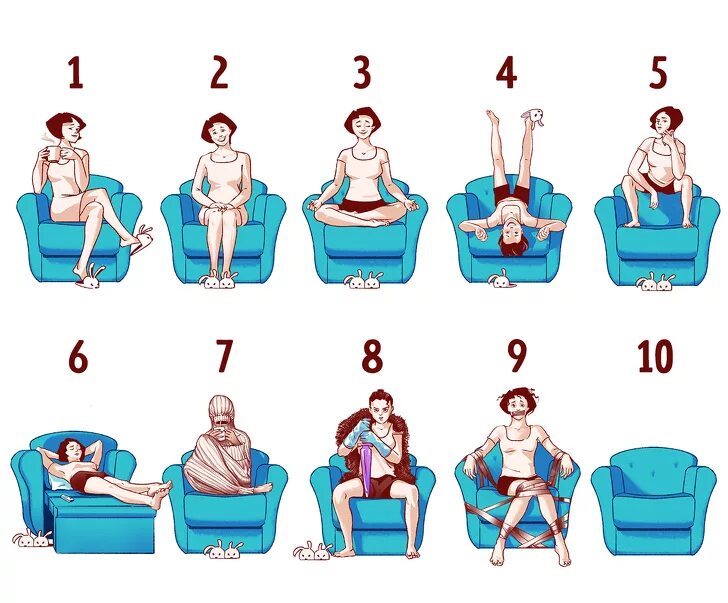 1 2 3 4 5

6 7 8 9 10