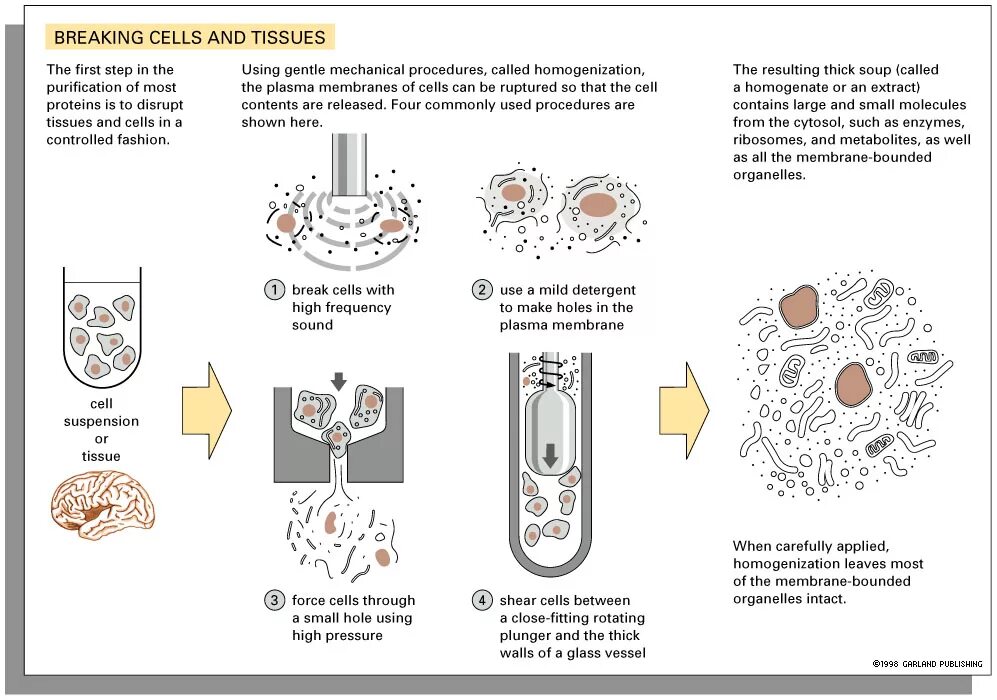 BREAKING CELLS AND TISSUES

The first step in the purification of most proteins is to disrupt tissues and cells in a controlled fashion.

cell suspension or tissue

Using gentle mechanical procedures, called homogenization, the plasma membranes of cells can be ruptured so that the cell contents are released. Four commonly used procedures are shown here.

1 break cells with high frequency sound

2 use a mild detergent to make holes in the plasma membrane

3 force cells through a small hole using high pressure

4 shear cells between a close-fitting rotating plunger and the thick walls of a glass vessel

The resulting thick soup (called a homogenate or an extract) contains large and small molecules from the cytosol, such as enzymes, ribosomes, and metabolites, as well as all the membrane-bounded organelles.

When carefully applied, homogenization leaves most of the membrane-bounded organelles intact.

©1998 GARLAND PUBLISHING